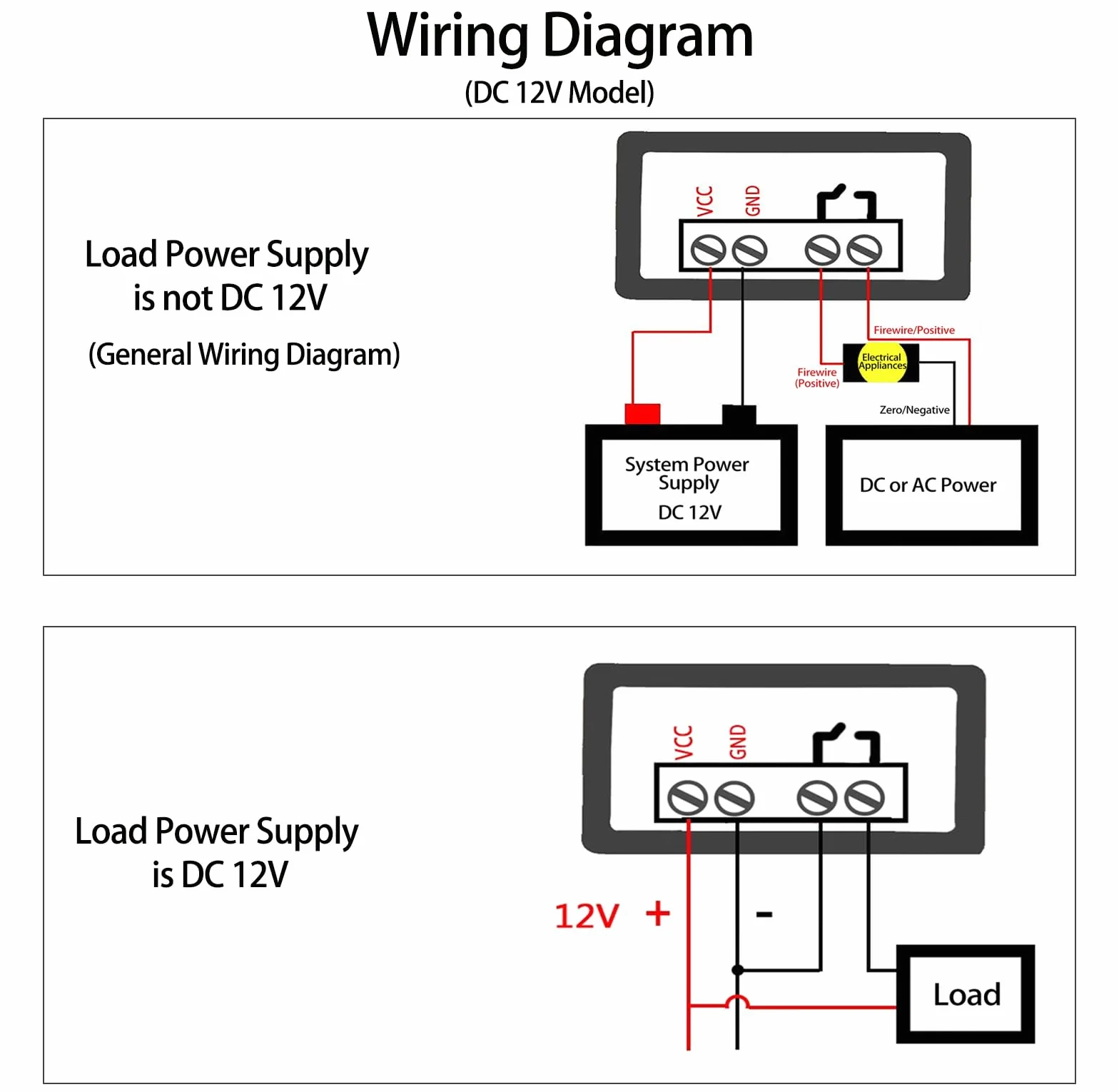 Wiring Diagram
(DC 12V Model)

Load Power Supply is not DC 12V
(General Wiring Diagram)

VCC
GND

Firewire/Positive
Electrical Appliances
Firewire (Positive)
Zero/Negative

System Power Supply
DC 12V

DC or AC Power

Load Power Supply is DC 12V

VCC
GND

12V +
-

Load