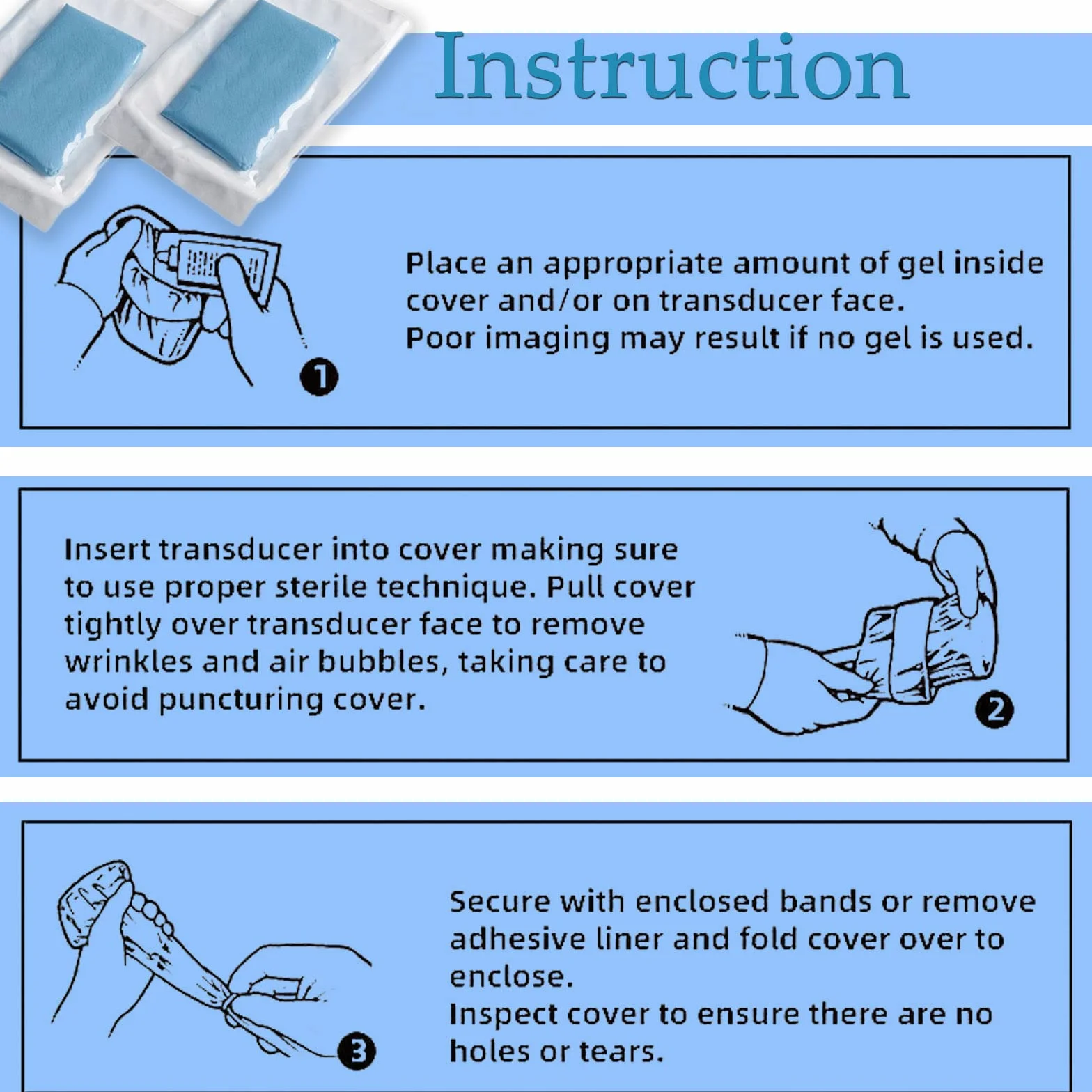 Instruction

1

Place an appropriate amount of gel inside cover and/or on transducer face.
Poor imaging may result if no gel is used.

Insert transducer into cover making sure to use proper sterile technique. Pull cover tightly over transducer face to remove wrinkles and air bubbles, taking care to avoid puncturing cover.

2

3

Secure with enclosed bands or remove adhesive liner and fold cover over to enclose.
Inspect cover to ensure there are no holes or tears.