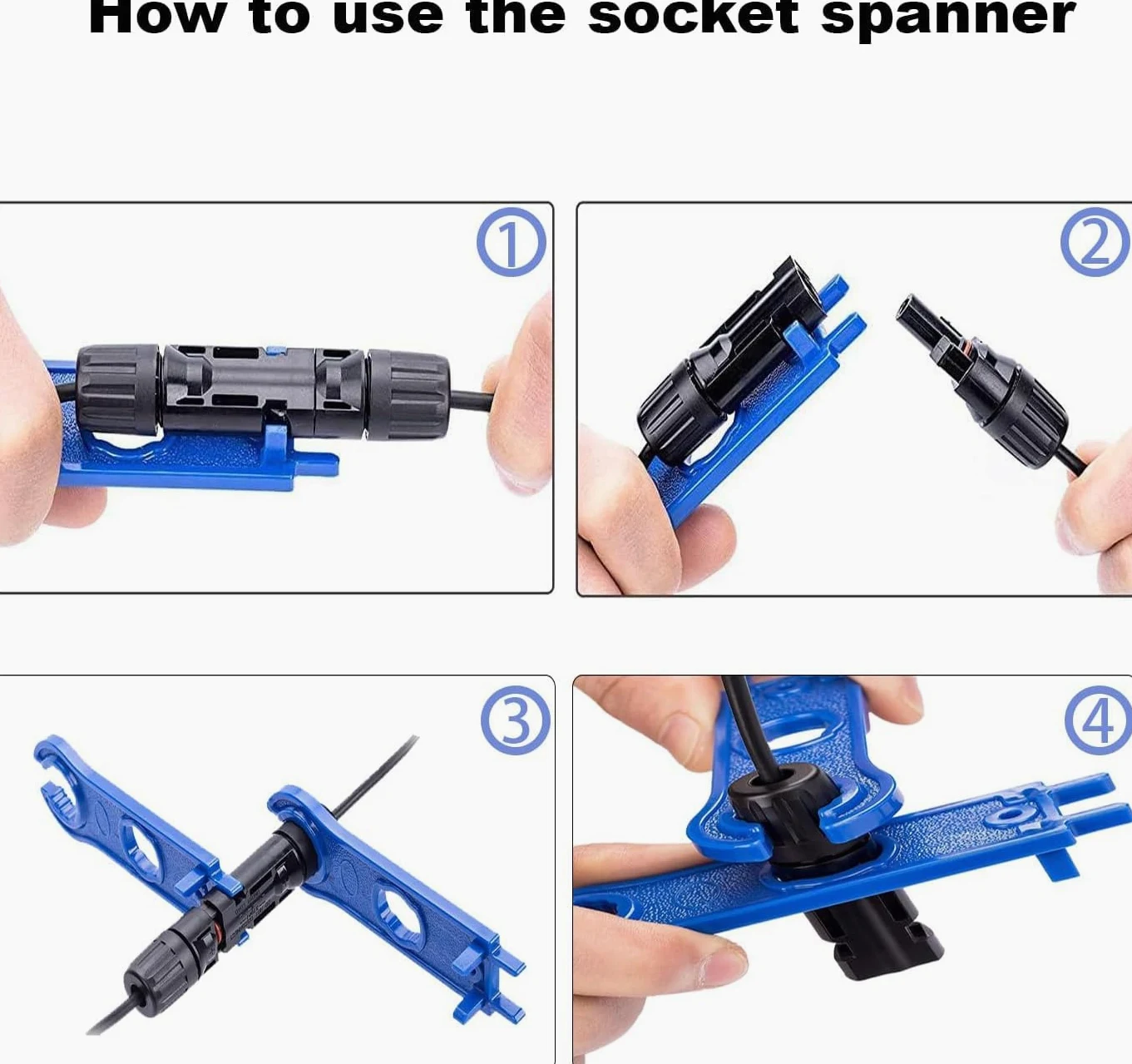 How to use the socket spanner

①

②

③

④