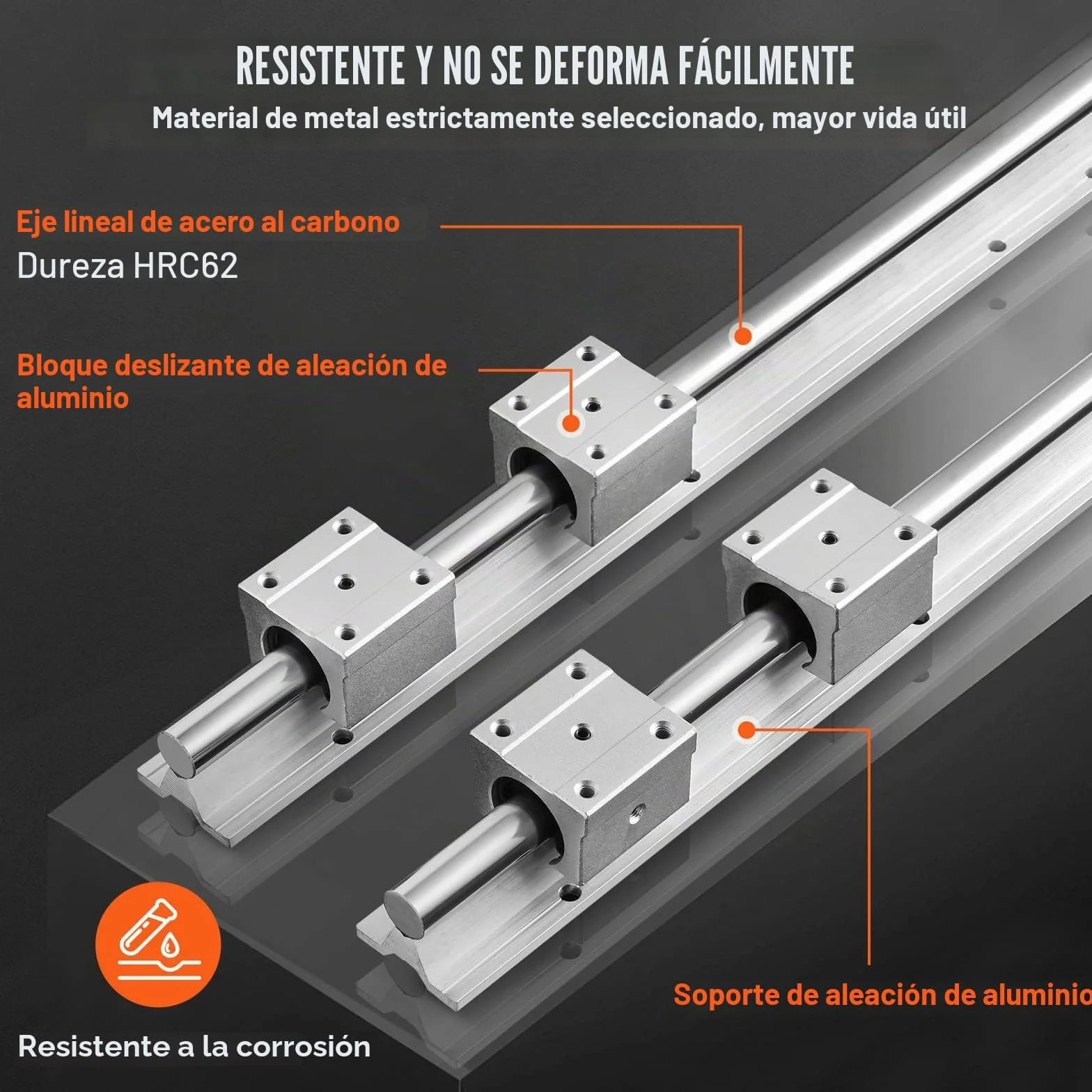 RESISTENTE Y NO SE DEFORMA FÁCILMENTE

Material de metal estrictamente seleccionado, mayor vida útil

Eje lineal de acero al carbono

Dureza HRC62

Bloque deslizante de aleación de aluminio

Soporte de aleación de aluminio

Resistente a la corrosión