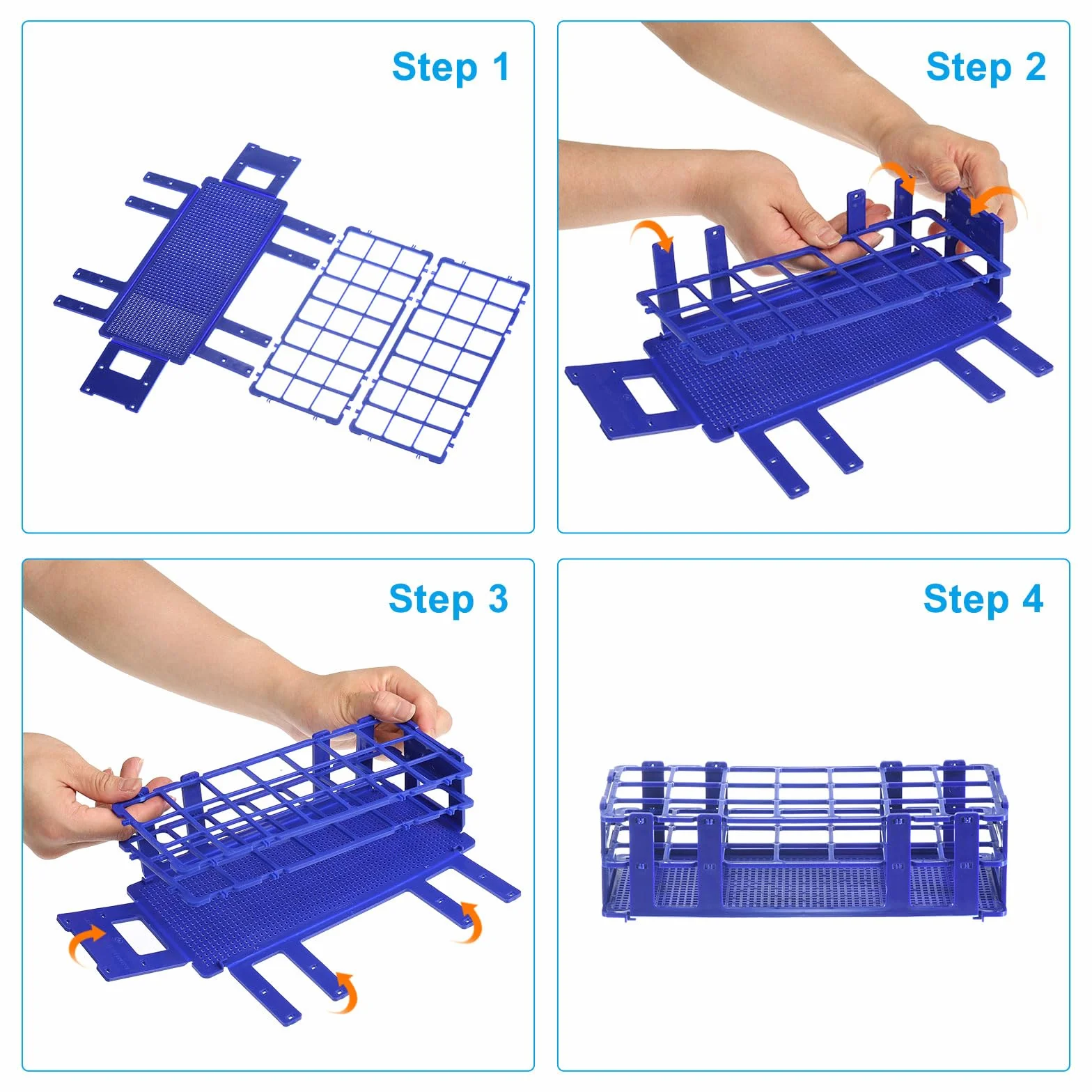 Step 1

Step 2

Step 3

Step 4