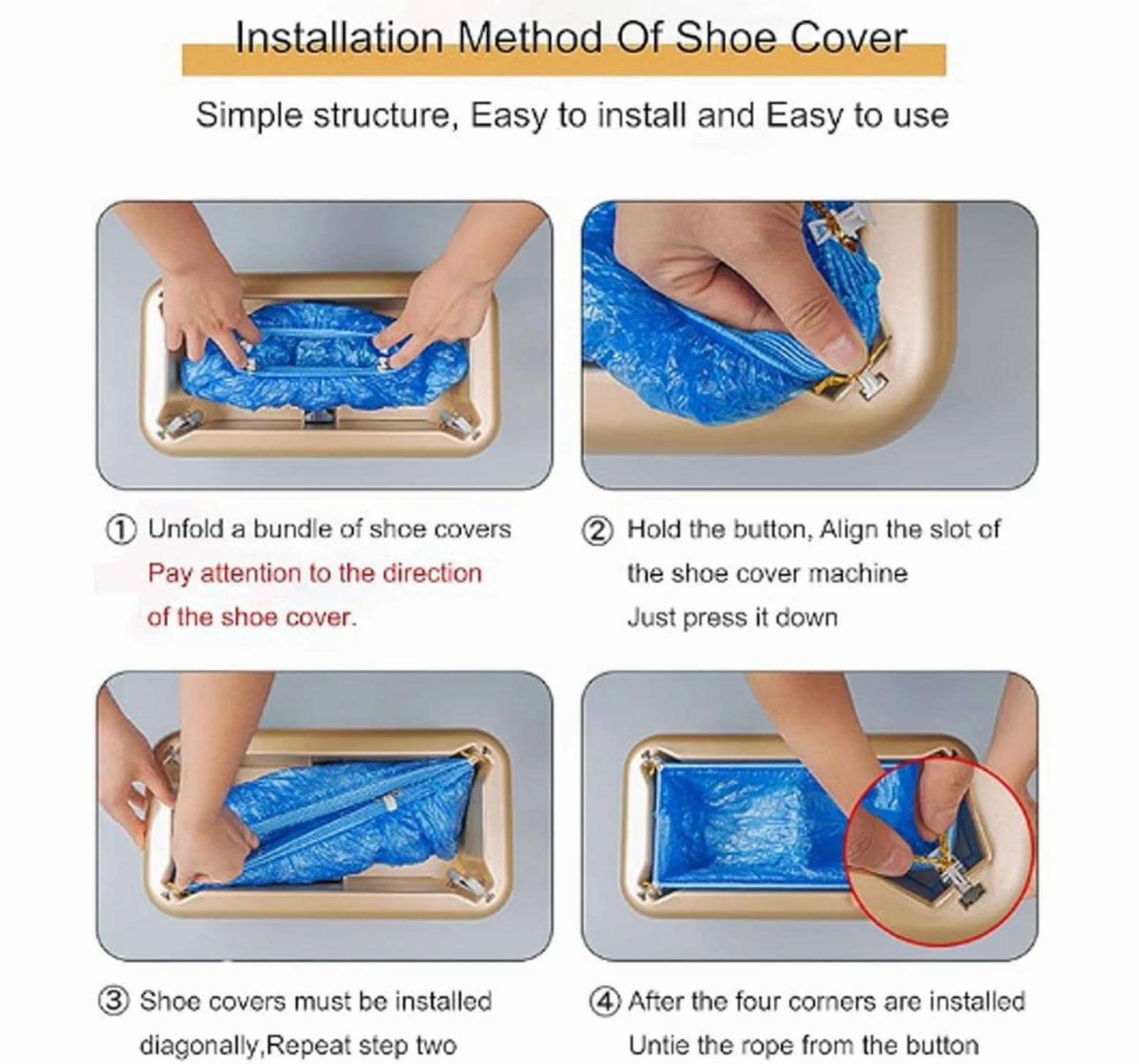 Installation Method Of Shoe Cover

Simple structure, Easy to install and Easy to use

① Unfold a bundle of shoe covers
Pay attention to the direction of the shoe cover.

② Hold the button, Align the slot of the shoe cover machine
Just press it down

③ Shoe covers must be installed diagonally,Repeat step two

④ After the four corners are installed
Untie the rope from the button