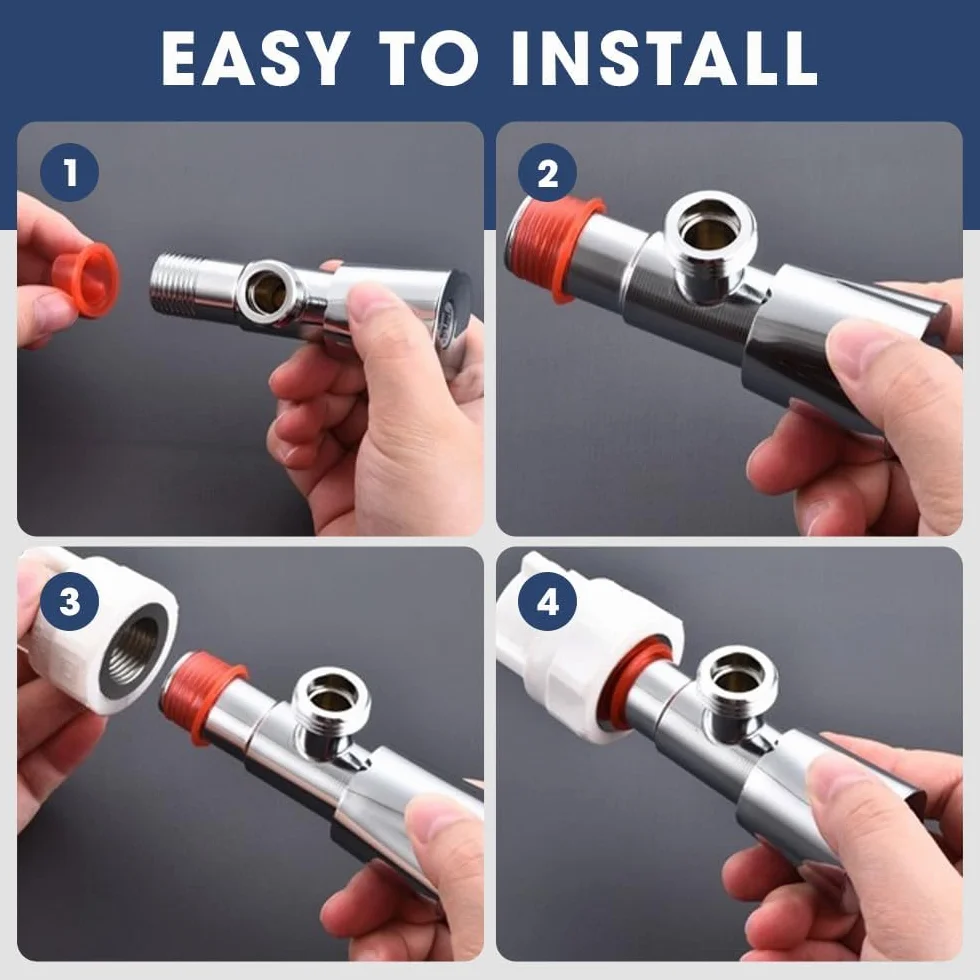 EASY TO INSTALL

1

2

3

4