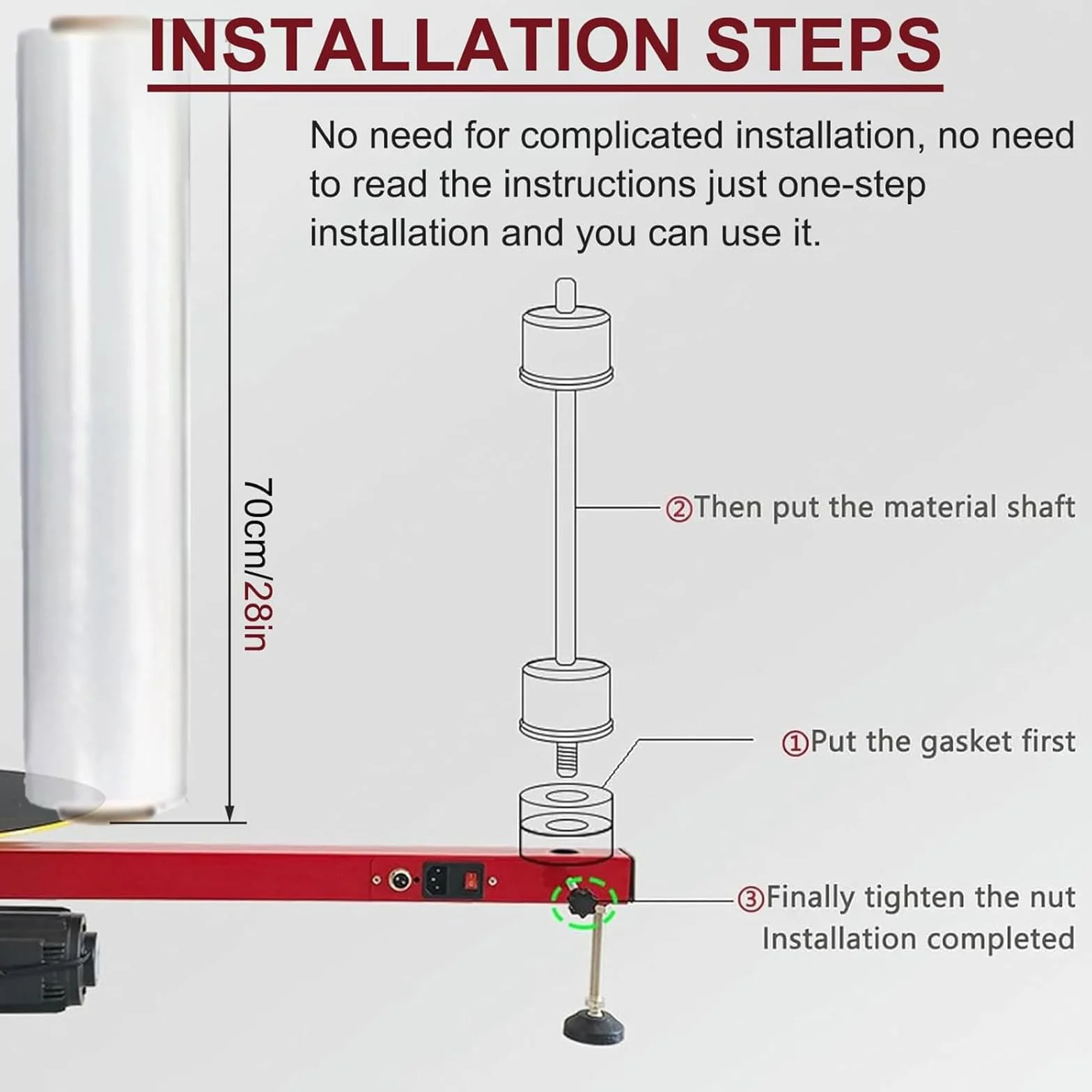 INSTALLATION STEPS

No need for complicated installation, no need to read the instructions just one-step installation and you can use it.

70cm/28in

②Then put the material shaft

①Put the gasket first

③Finally tighten the nut
Installation completed