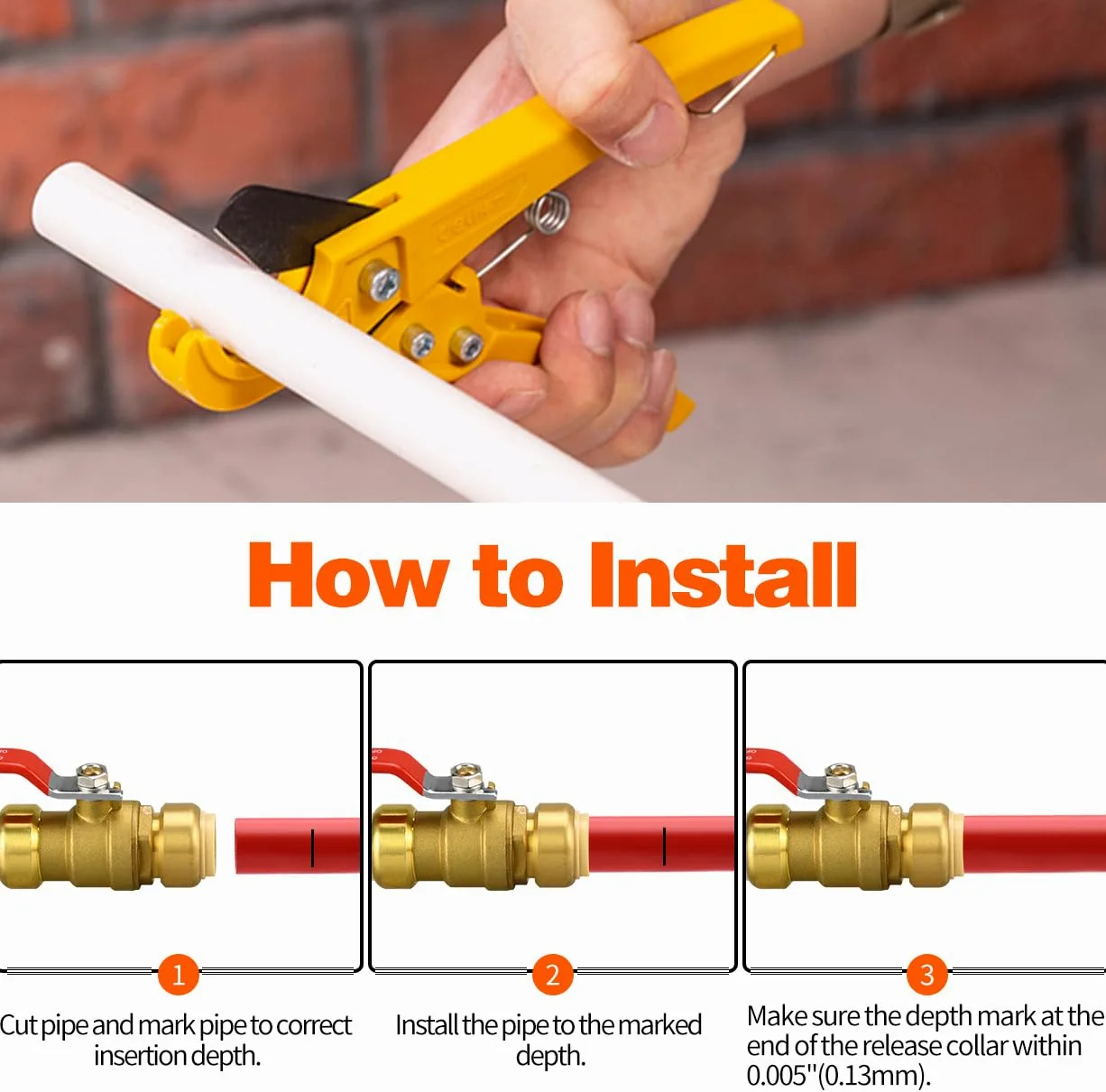 How to Install

1

Cut pipe and mark pipe to correct insertion depth.

2

Install the pipe to the marked depth.

3

Make sure the depth mark at the end of the release collar within 0.005''(0.13mm).