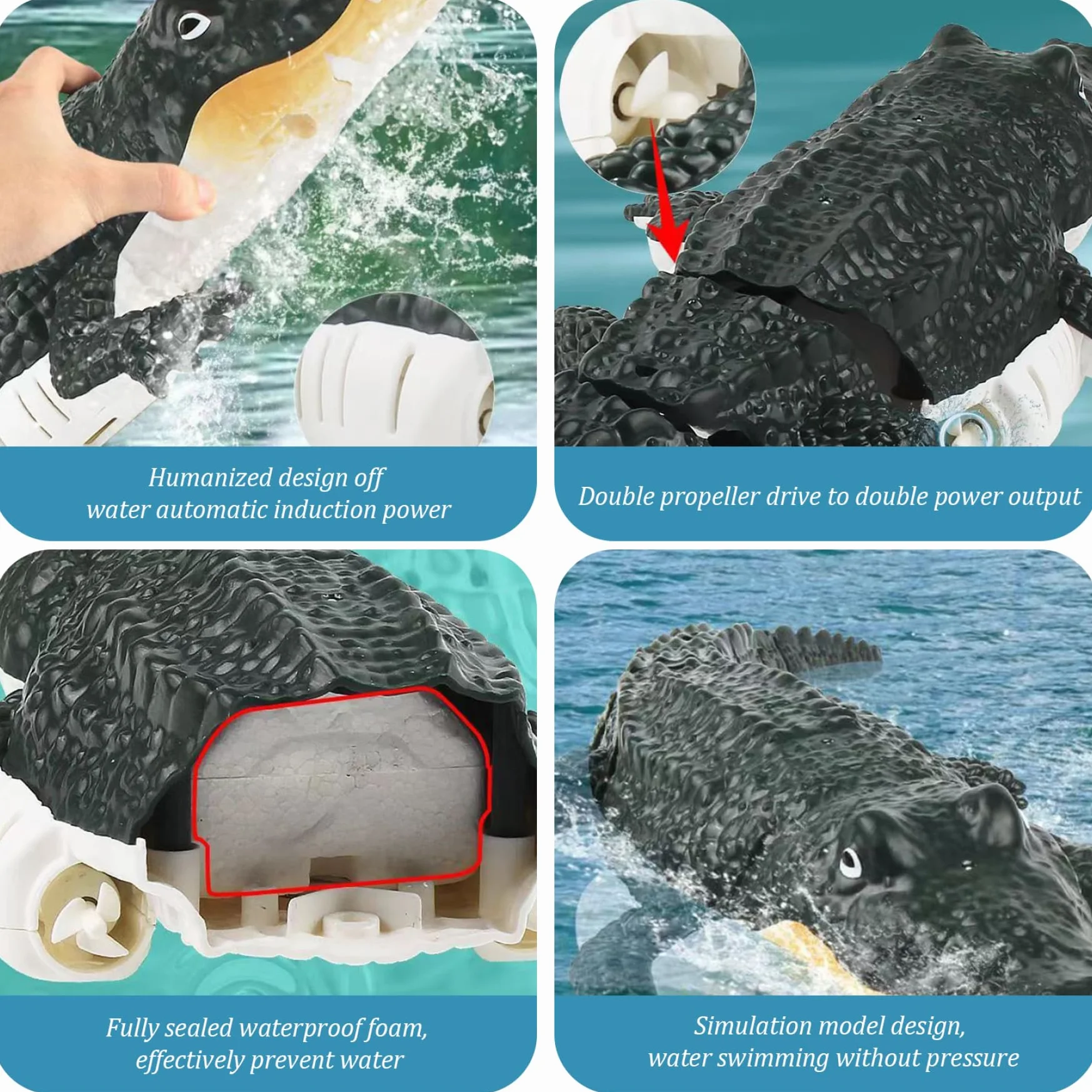 Humanized design off
water automatic induction power

Double propeller drive to double power output

Fully sealed waterproof foam,
effectively prevent water

Simulation model design,
water swimming without pressure