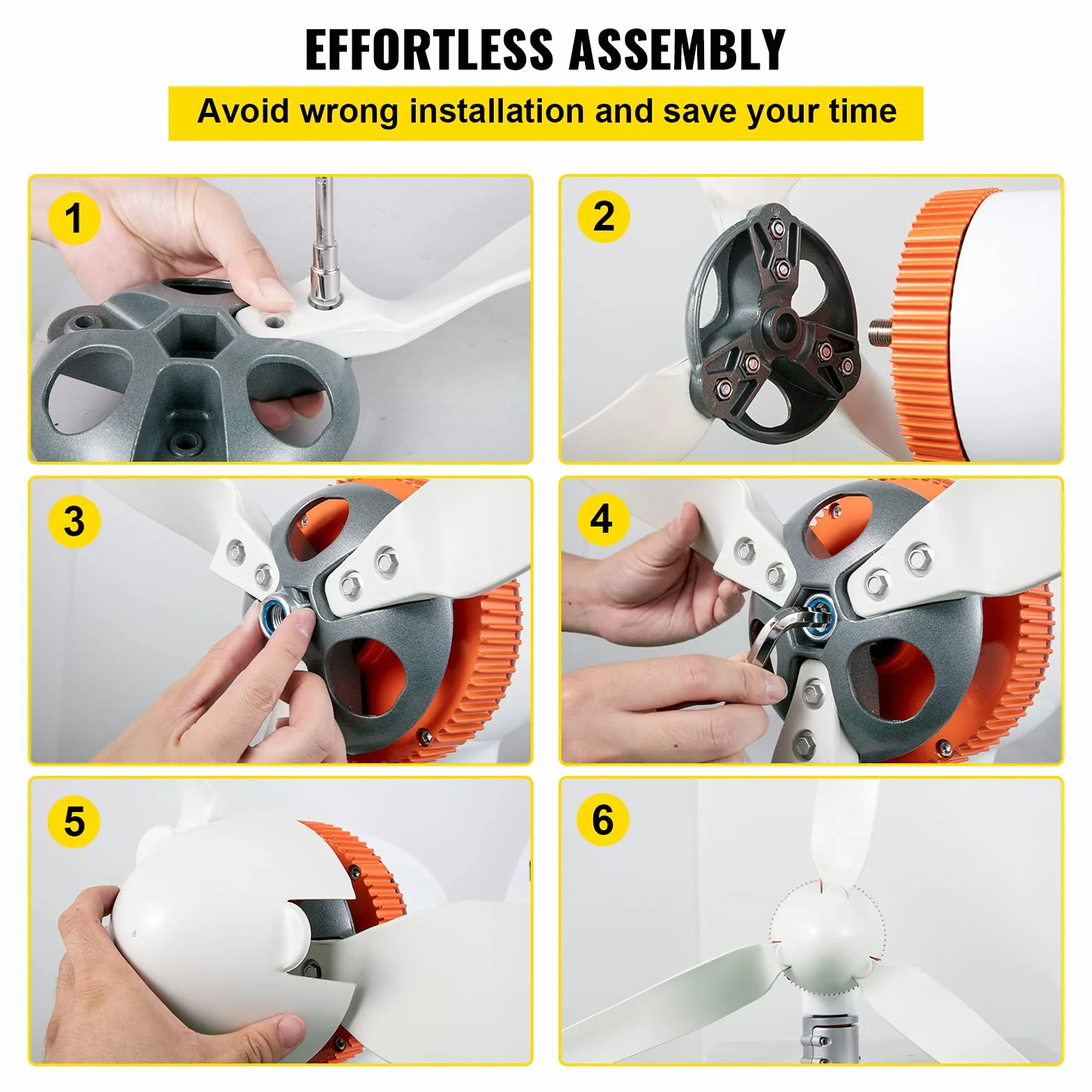 EFFORTLESS ASSEMBLY

Avoid wrong installation and save your time

1

2

3

4

5

6