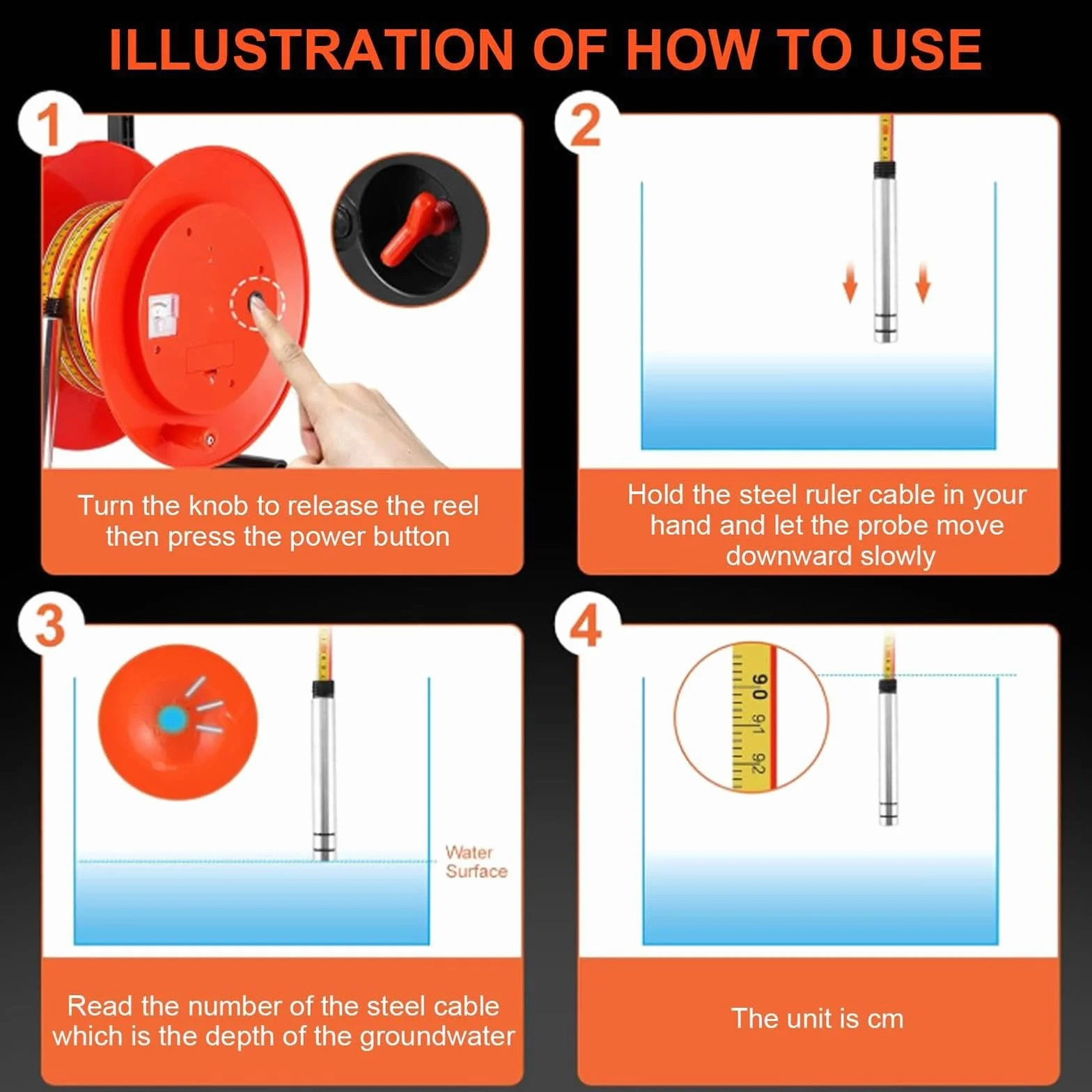 ILLUSTRATION OF HOW TO USE

1

Turn the knob to release the reel then press the power button

2

Hold the steel ruler cable in your hand and let the probe move downward slowly

3

Water Surface

Read the number of the steel cable which is the depth of the groundwater

4

90 91 92

The unit is cm