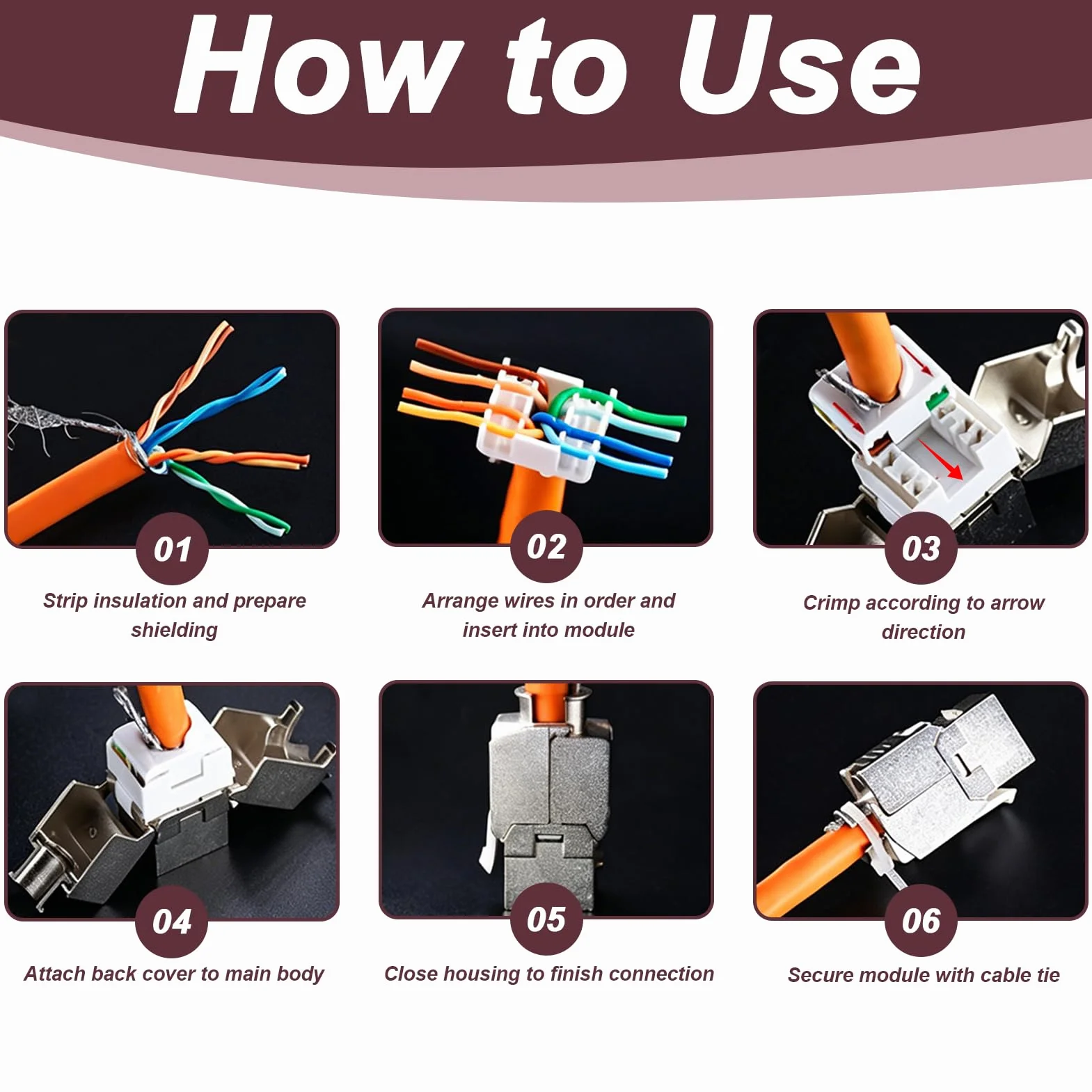 How to Use

01

Strip insulation and prepare shielding

02

Arrange wires in order and insert into module

03

Crimp according to arrow direction

04

Attach back cover to main body

05

Close housing to finish connection

06

Secure module with cable tie