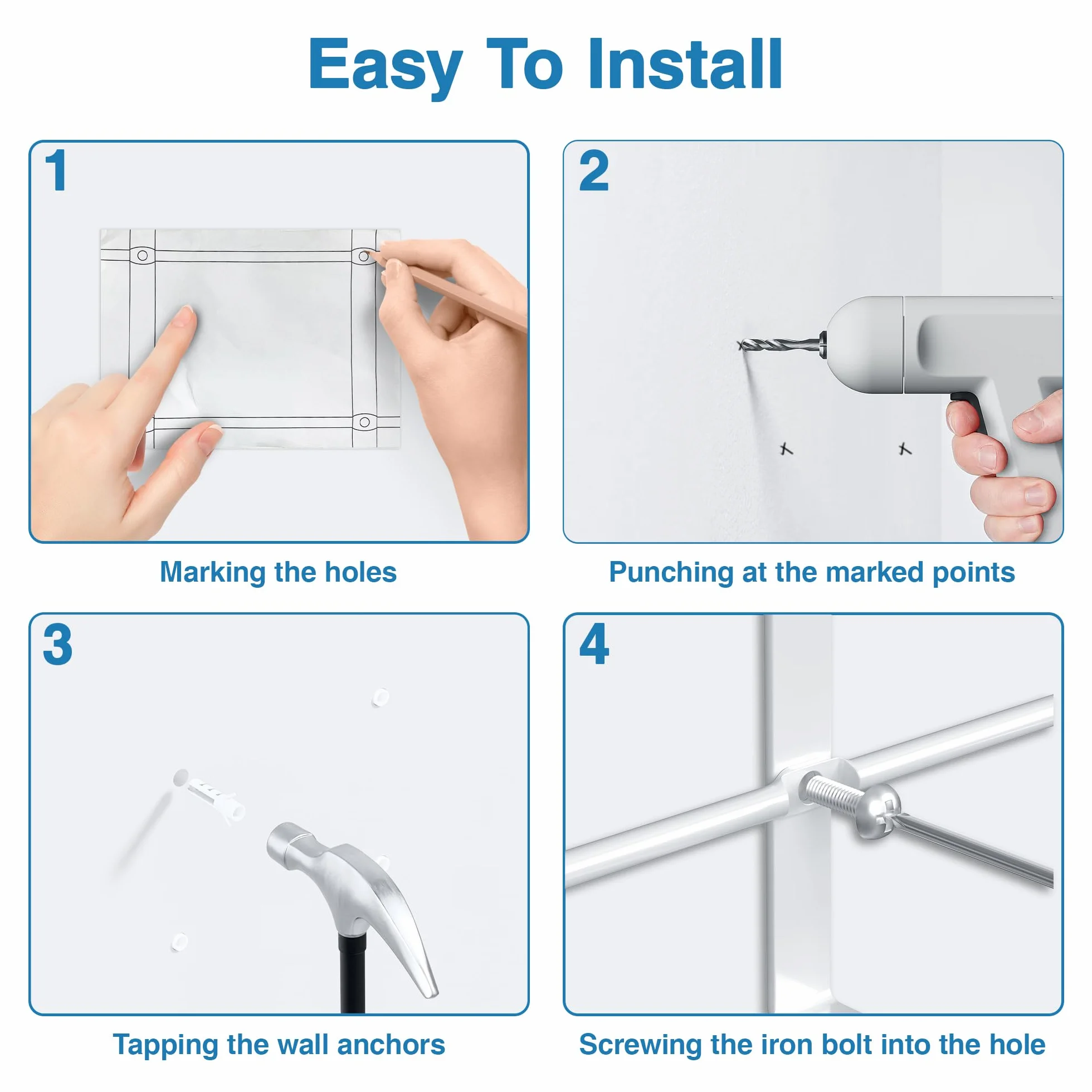 Easy To Install

1

Marking the holes

2

Punching at the marked points

3

Tapping the wall anchors

4

Screwing the iron bolt into the hole