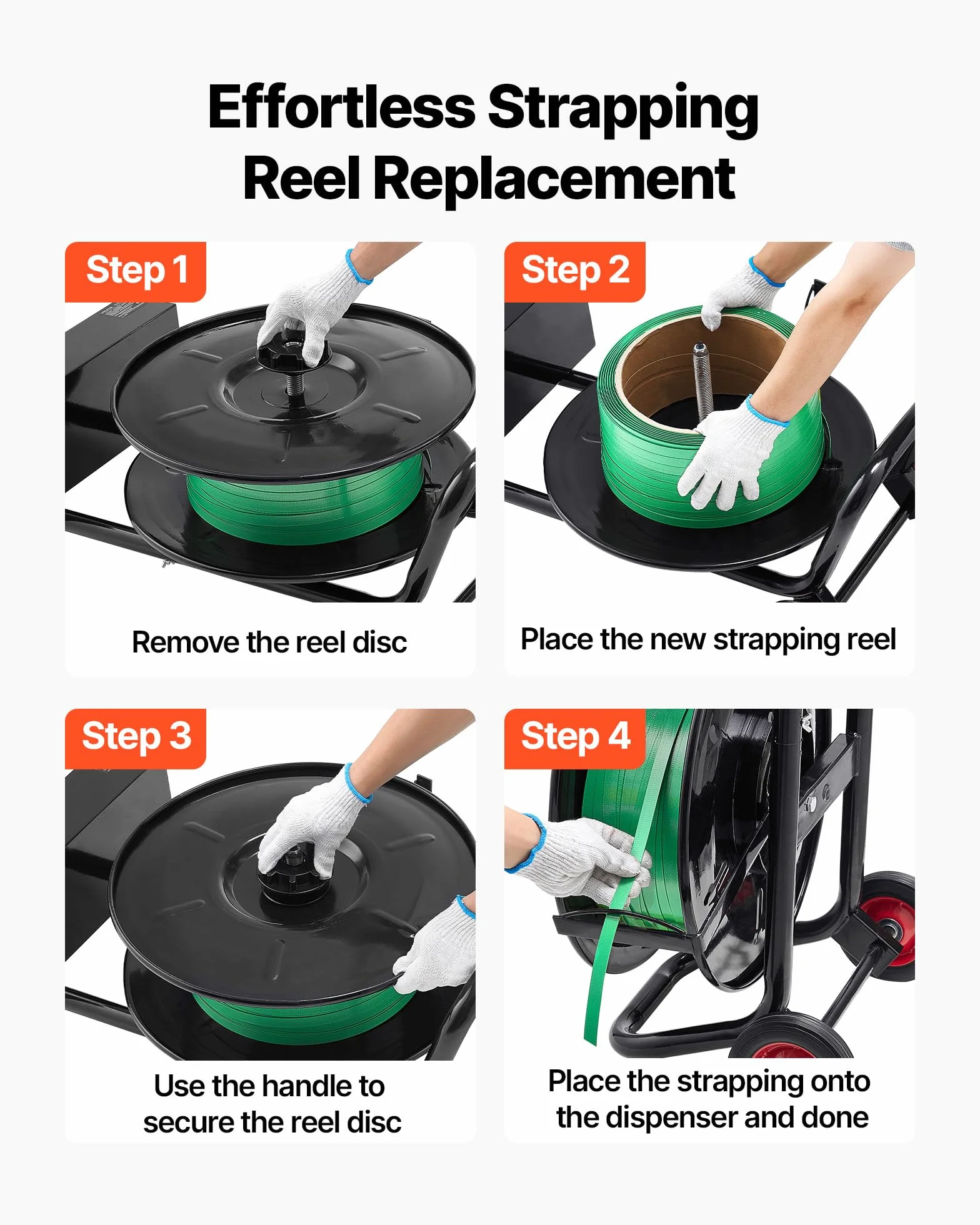 Effortless Strapping Reel Replacement

Step 1

Remove the reel disc

Step 2

Place the new strapping reel

Step 3

Use the handle to secure the reel disc

Step 4

Place the strapping onto the dispenser and done