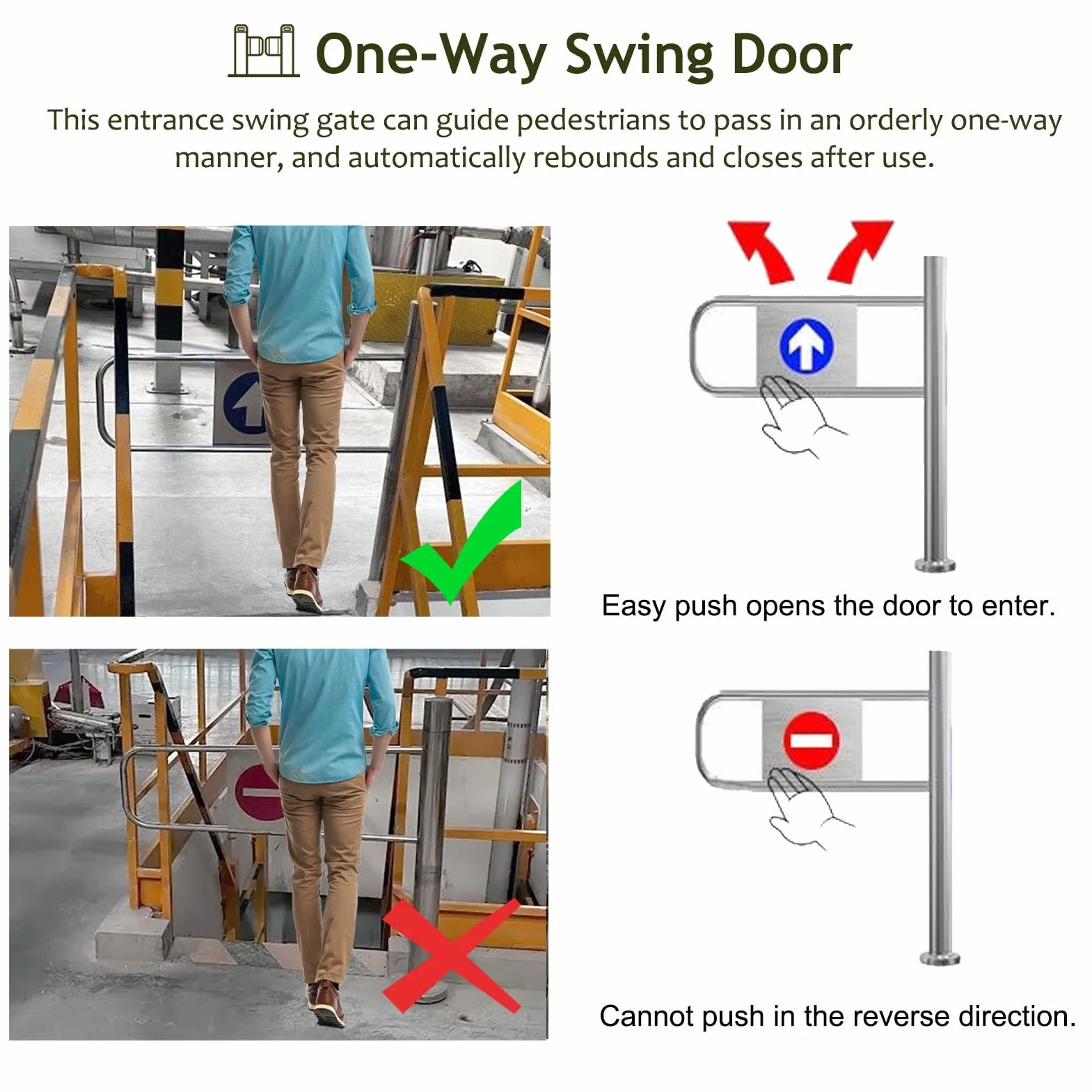 One-Way Swing Door

This entrance swing gate can guide pedestrians to pass in an orderly one-way manner, and automatically rebounds and closes after use.

Easy push opens the door to enter.

Cannot push in the reverse direction.