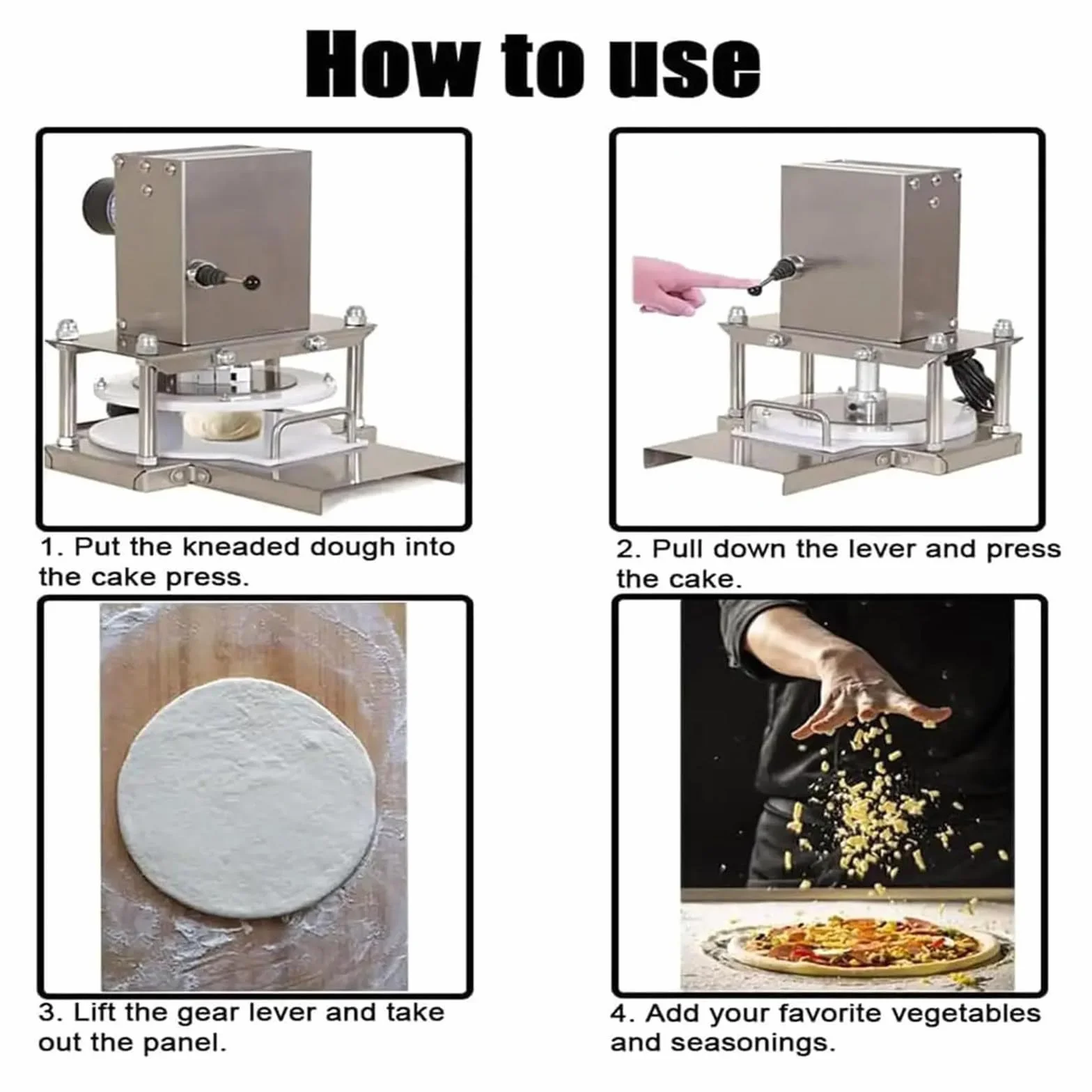 How to use

1. Put the kneaded dough into the cake press.

2. Pull down the lever and press the cake.

3. Lift the gear lever and take out the panel.

4. Add your favorite vegetables and seasonings.