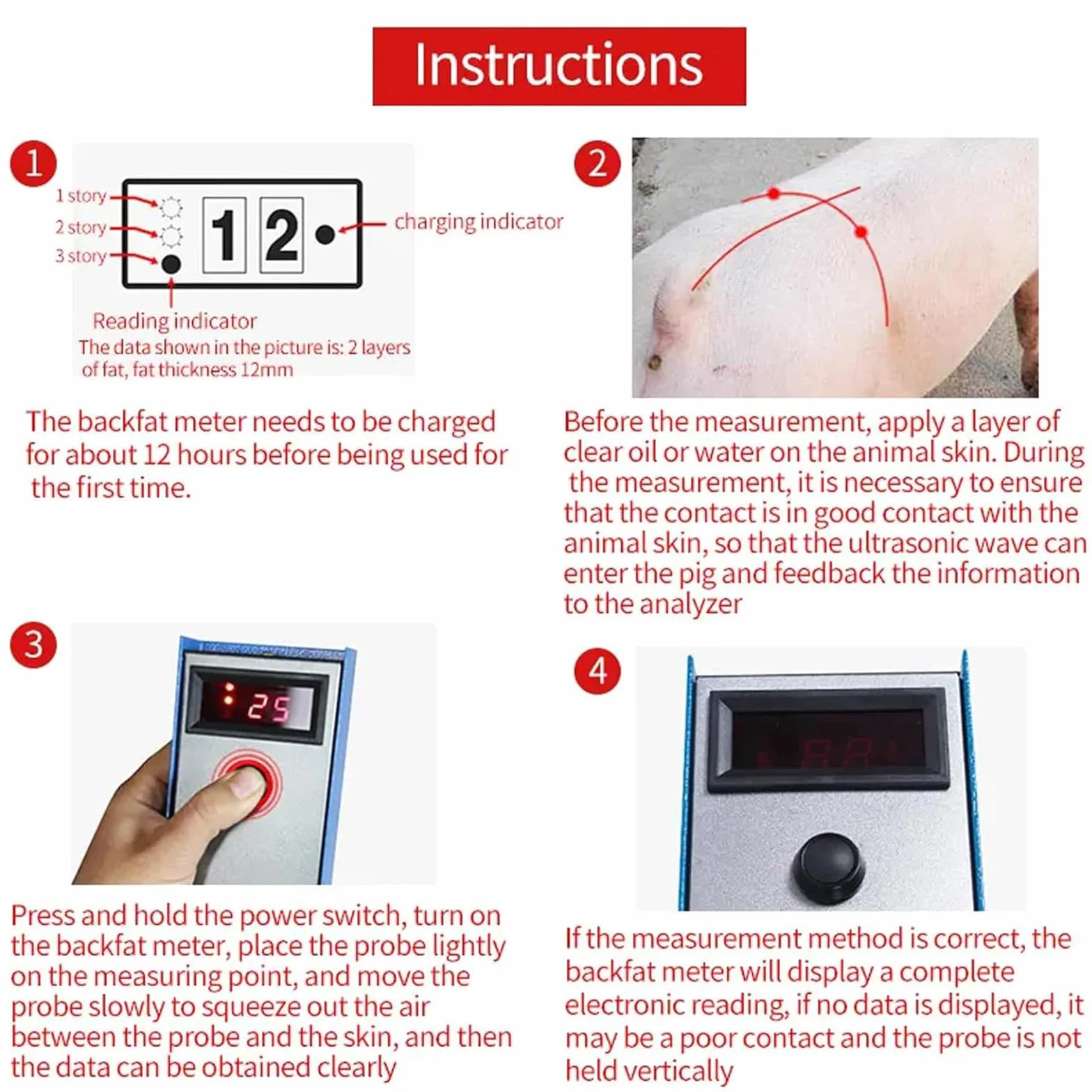 Instructions

1

1 story
2 story
3 story

12

charging indicator

Reading indicator
The data shown in the picture is: 2 layers of fat, fat thickness 12mm

The backfat meter needs to be charged for about 12 hours before being used for the first time.

2

Before the measurement, apply a layer of clear oil or water on the animal skin. During the measurement, it is necessary to ensure that the contact is in good contact with the animal skin, so that the ultrasonic wave can enter the pig and feedback the information to the analyzer

3

25

Press and hold the power switch, turn on the backfat meter, place the probe lightly on the measuring point, and move the probe slowly to squeeze out the air between the probe and the skin, and then the data can be obtained clearly

4

If the measurement method is correct, the backfat meter will display a complete electronic reading, if no data is displayed, it may be a poor contact and the probe is not held vertically