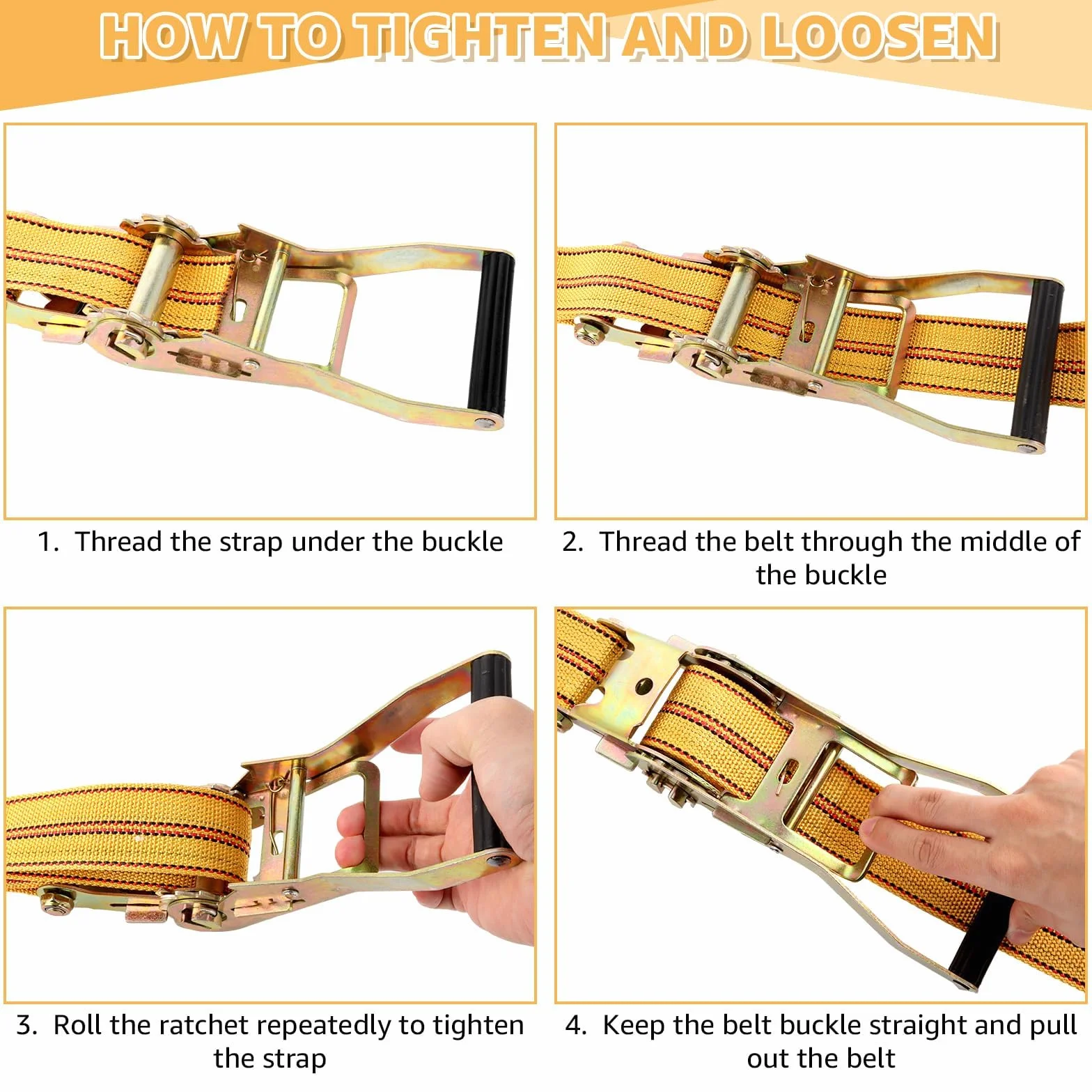 HOW TO TIGHTEN AND LOOSEN

1. Thread the strap under the buckle

2. Thread the belt through the middle of the buckle

3. Roll the ratchet repeatedly to tighten the strap

4. Keep the belt buckle straight and pull out the belt