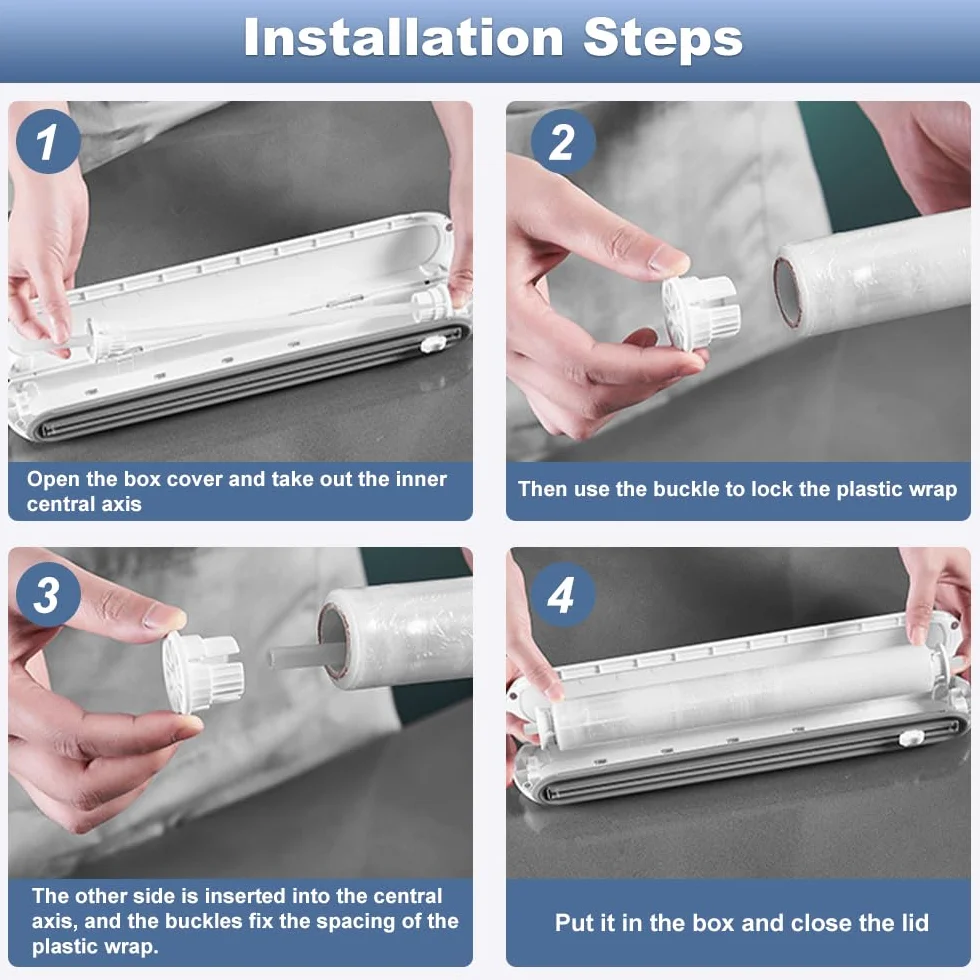 Installation Steps

1

Open the box cover and take out the inner central axis

2

Then use the buckle to lock the plastic wrap

3

The other side is inserted into the central axis, and the buckles fix the spacing of the plastic wrap.

4

Put it in the box and close the lid