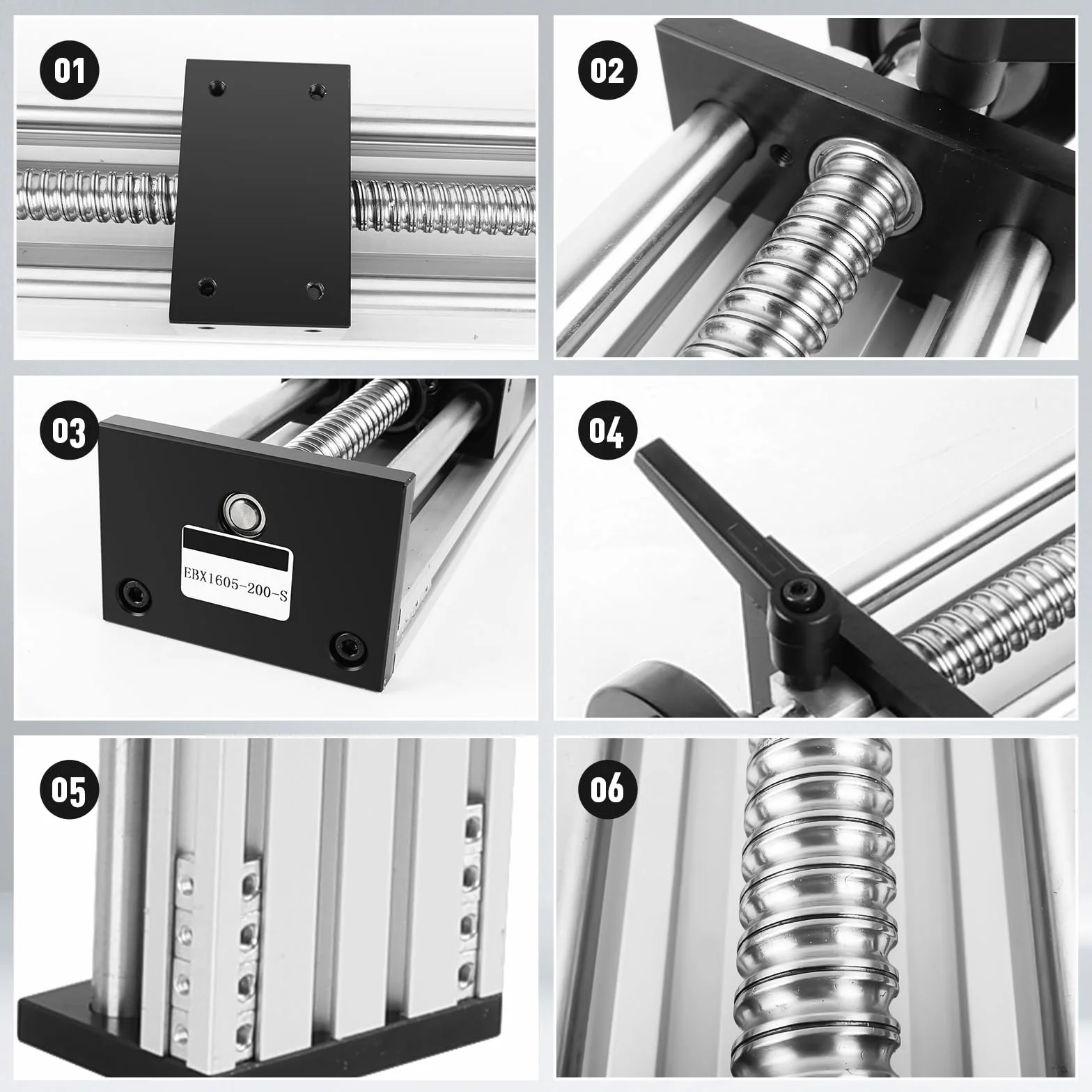 01

02

03

EBX1605-200-S

04

05

06