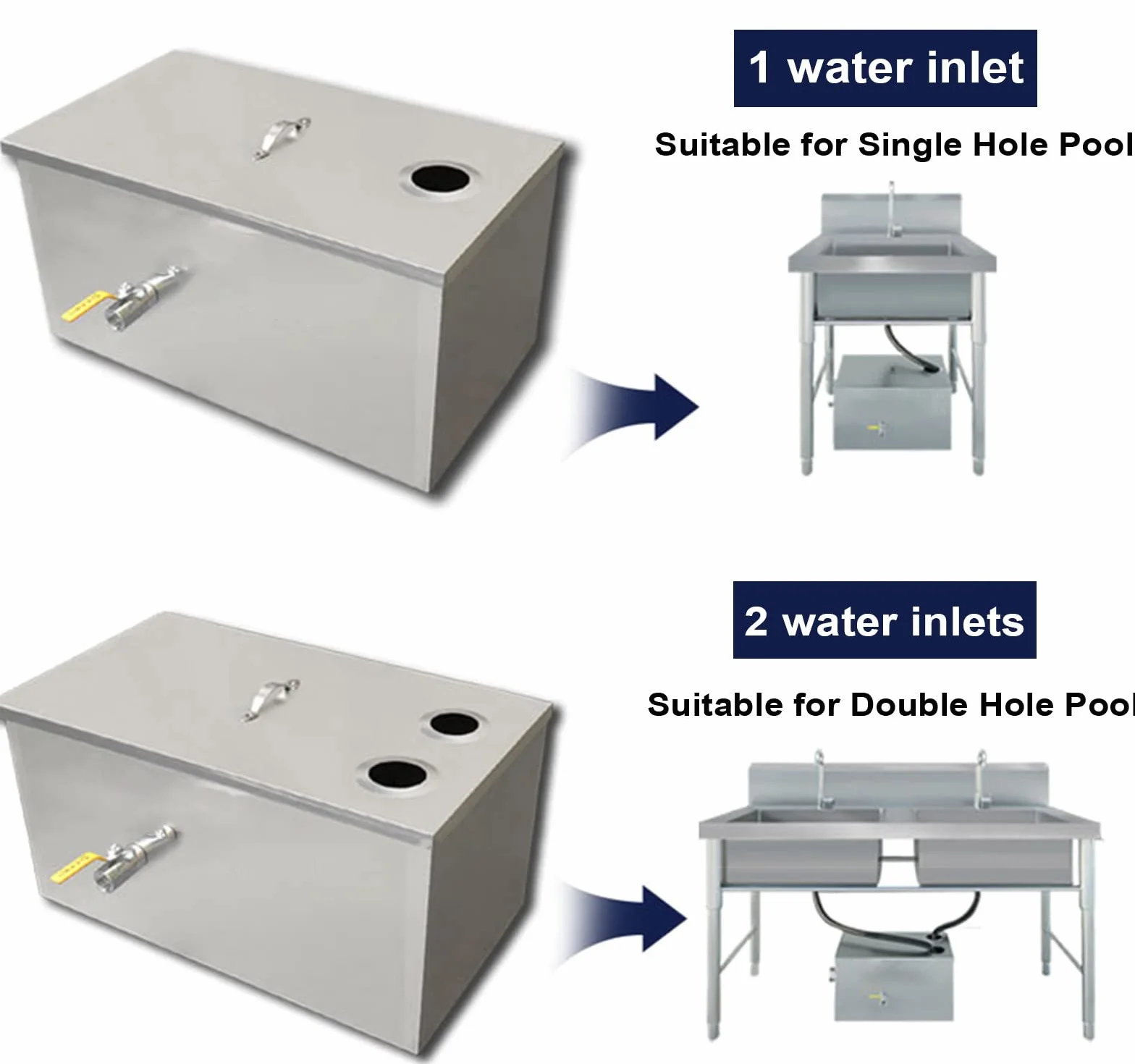 1 water inlet

Suitable for Single Hole Pool

2 water inlets

Suitable for Double Hole Pool