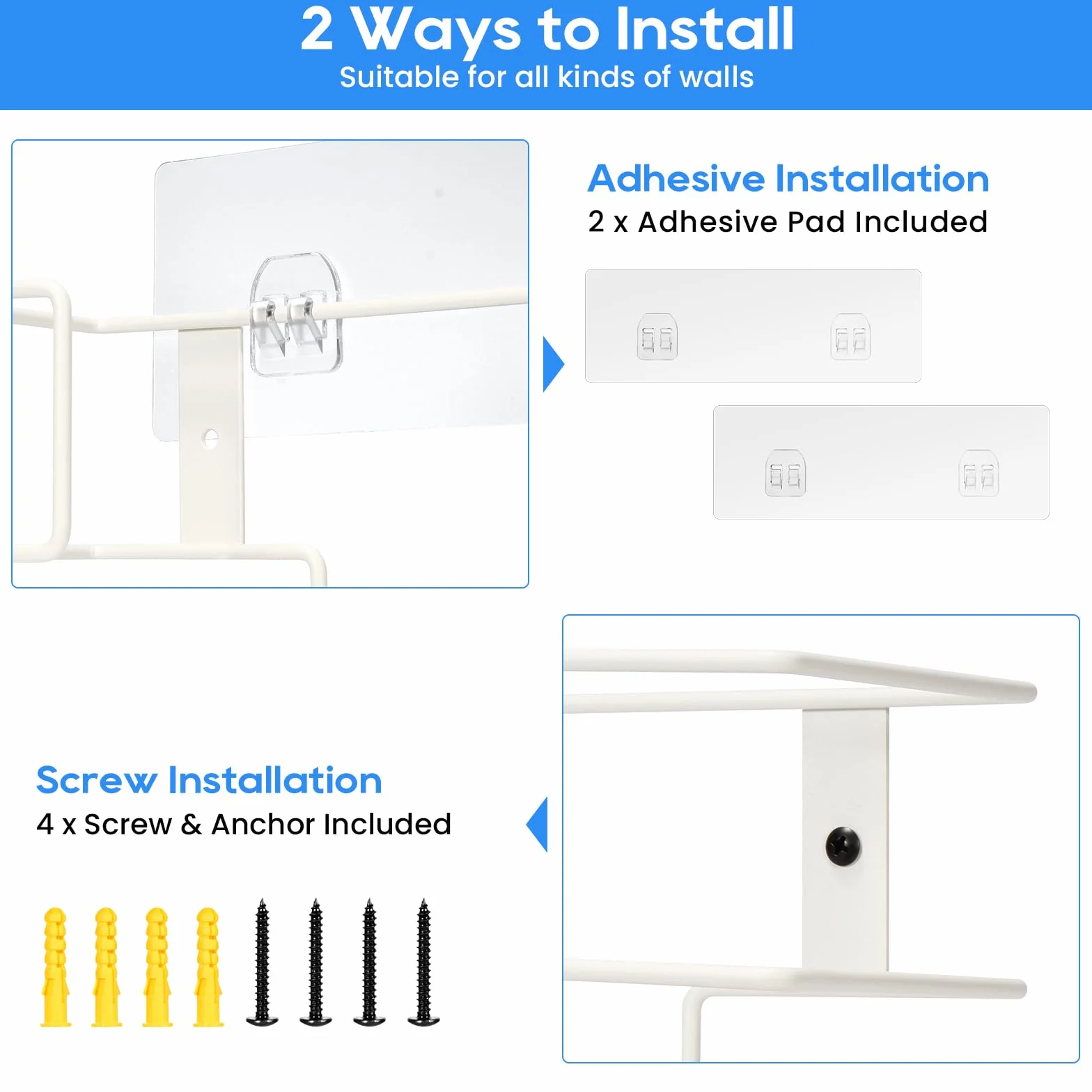 2 Ways to Install
Suitable for all kinds of walls

Adhesive Installation
2 x Adhesive Pad Included

Screw Installation
4 x Screw & Anchor Included