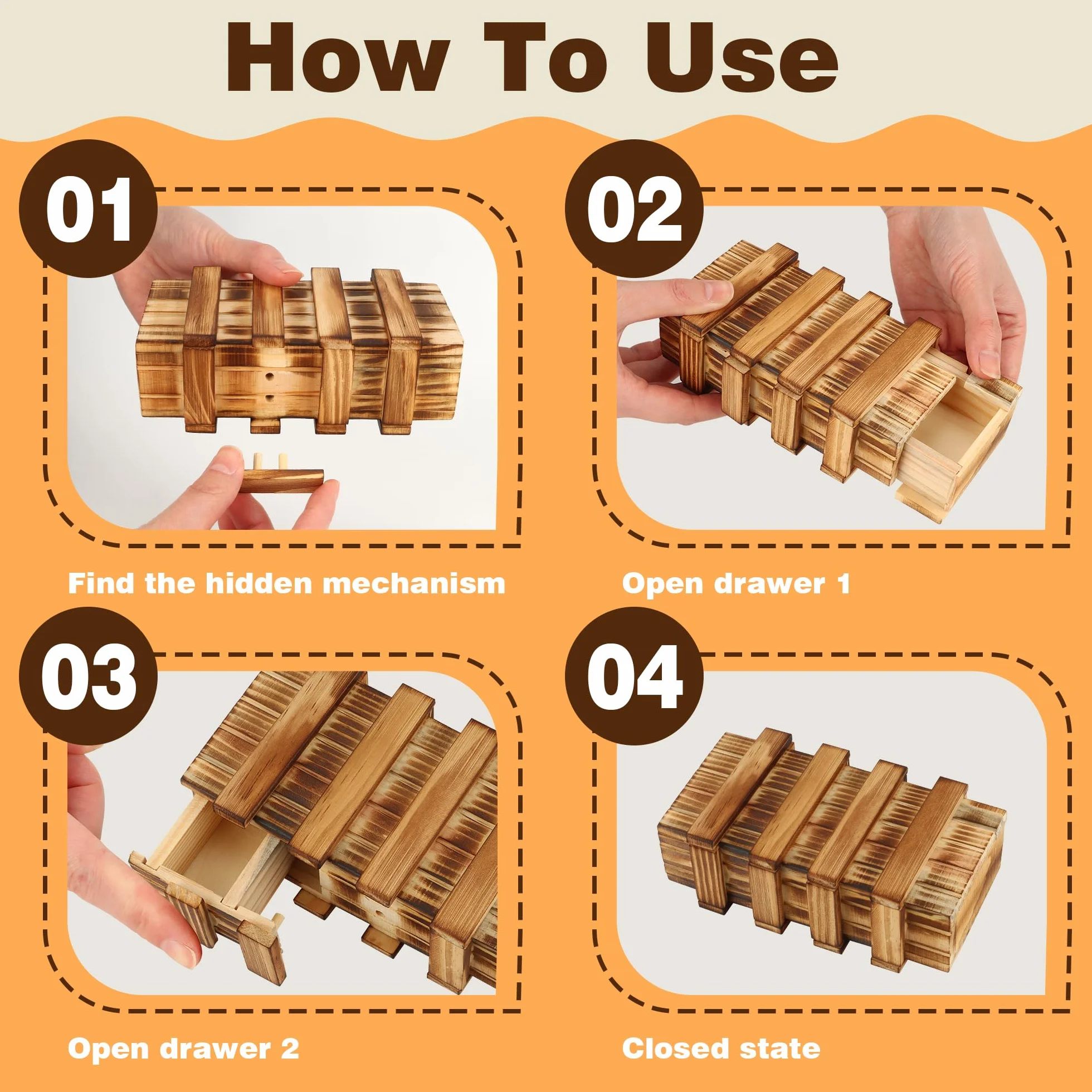 How To Use

01

Find the hidden mechanism

02

Open drawer 1

03

Open drawer 2

04

Closed state