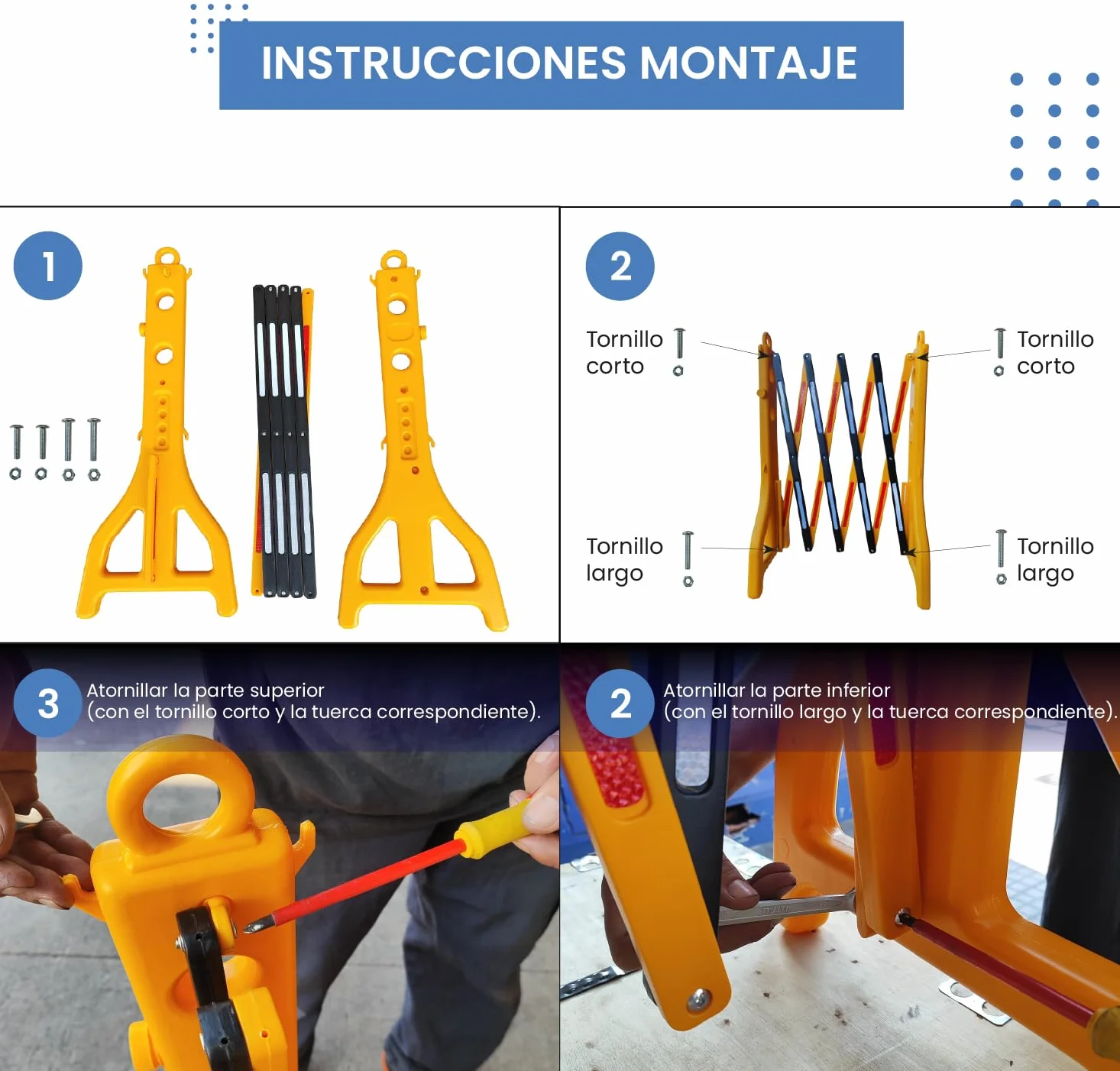 INSTRUCCIONES MONTAJE

1

2

Tornillo corto

Tornillo corto

Tornillo largo

Tornillo largo

3 Atornillar la parte superior (con el tornillo corto y la tuerca correspondiente).

2 Atornillar la parte inferior (con el tornillo largo y la tuerca correspondiente).