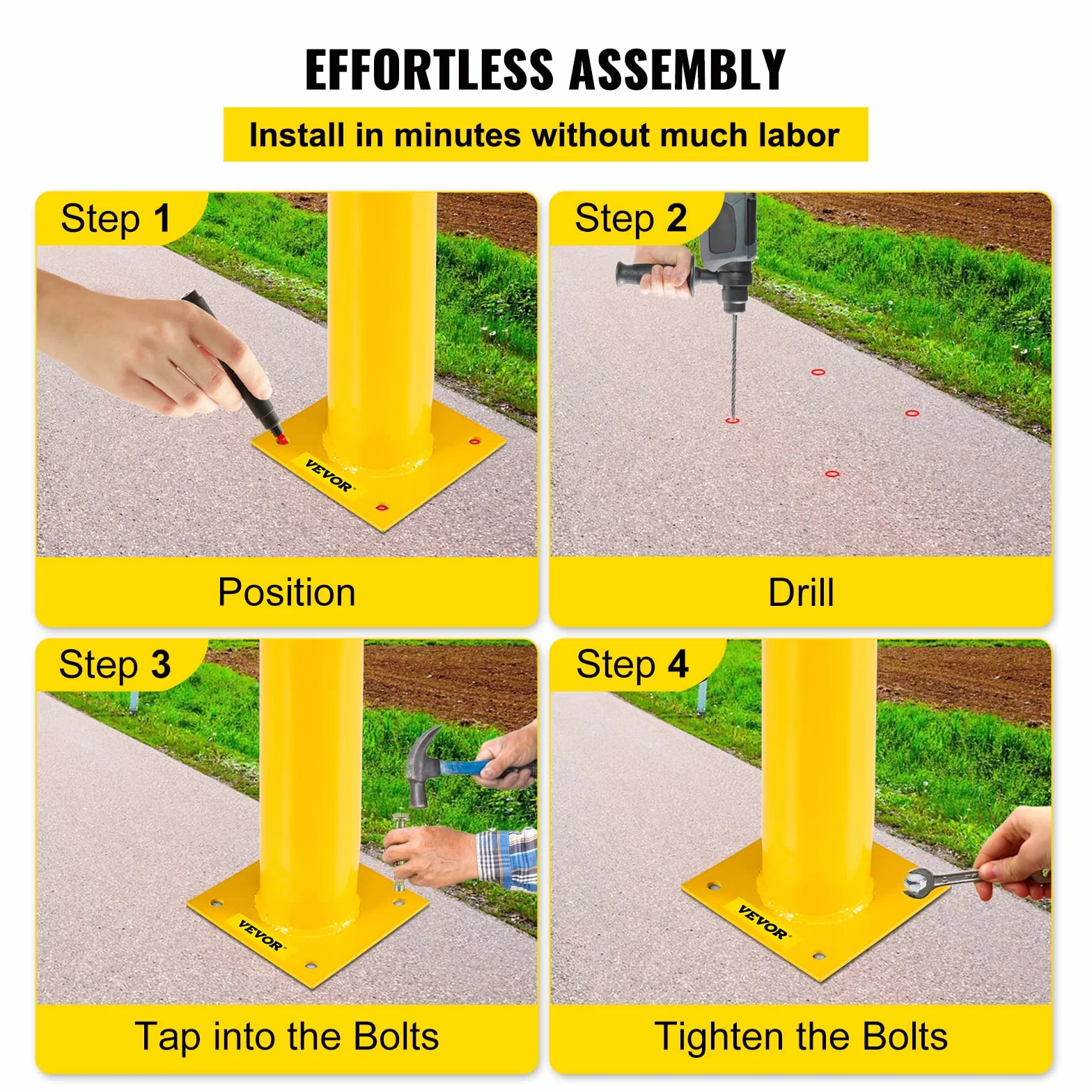 EFFORTLESS ASSEMBLY

Install in minutes without much labor

Step 1

VEVOR

Position

Step 2

Drill

Step 3

VEVOR

Tap into the Bolts

Step 4

VEVOR

Tighten the Bolts