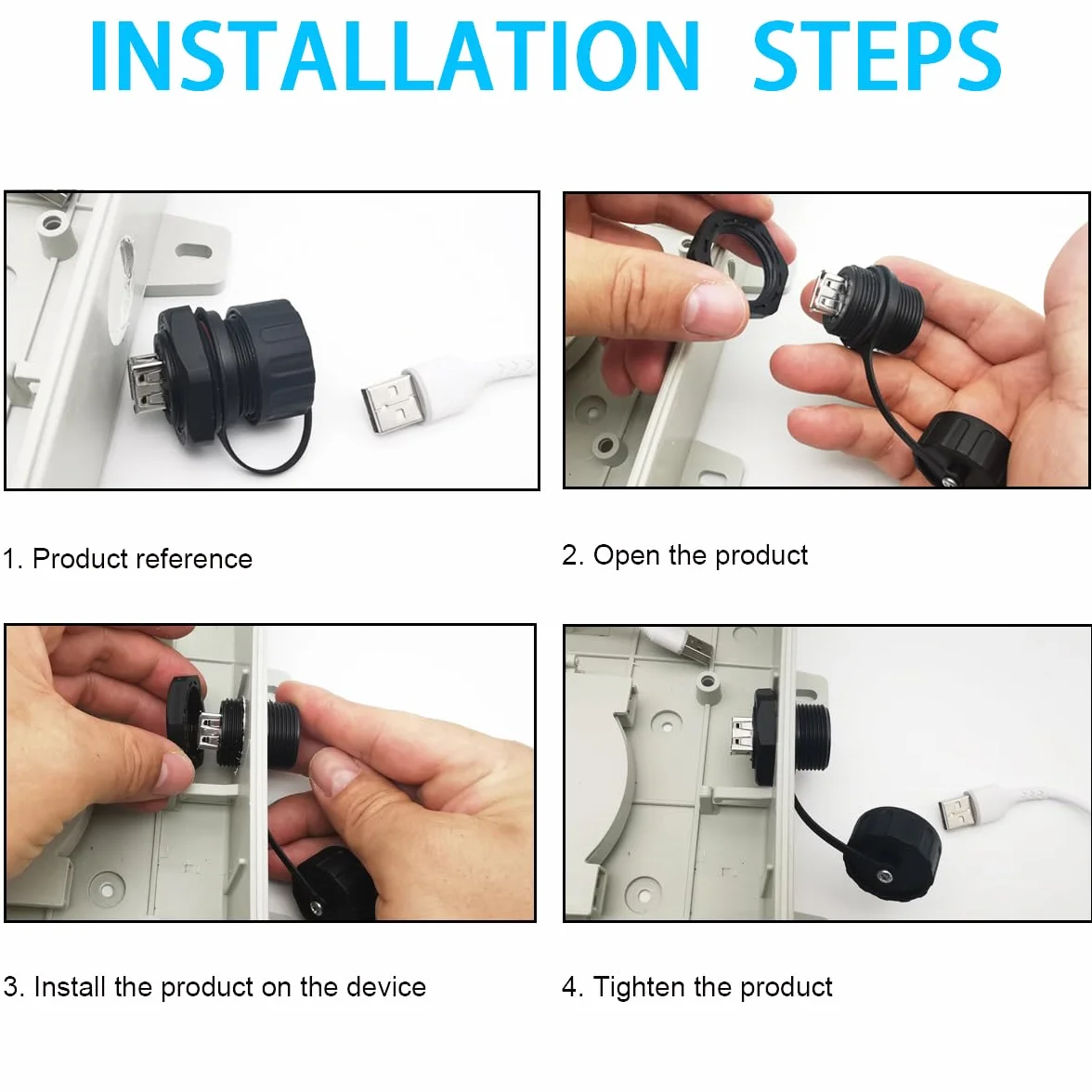 INSTALLATION STEPS

1. Product reference

2. Open the product

3. Install the product on the device

4. Tighten the product