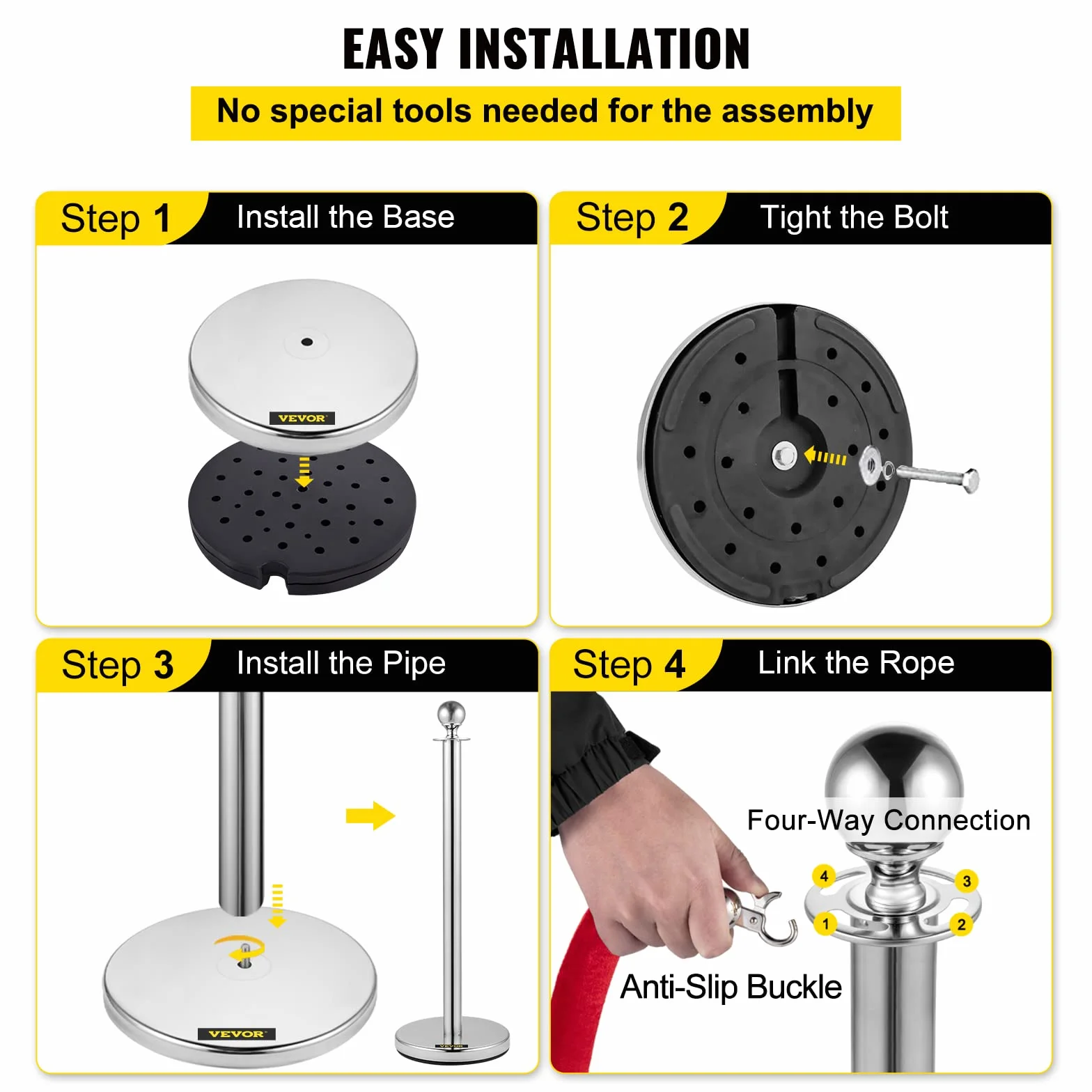 EASY INSTALLATION

No special tools needed for the assembly

Step 1 Install the Base

VEVOR

Step 2 Tight the Bolt

Step 3 Install the Pipe

VEVOR

VEVOR

Step 4 Link the Rope

Four-Way Connection

4 3 1 2

Anti-Slip Buckle