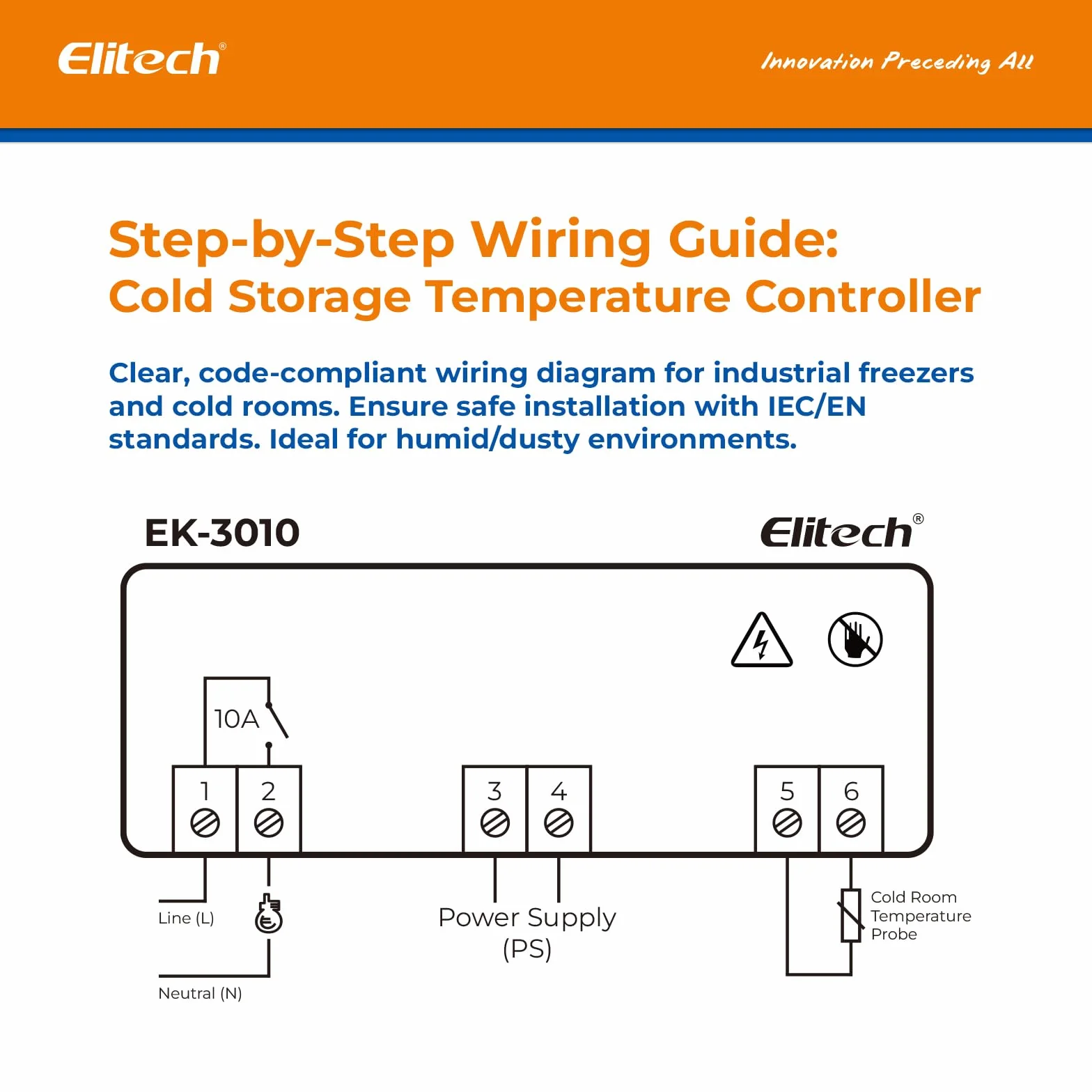 Elitech®

Innovation Preceding All

Step-by-Step Wiring Guide:
Cold Storage Temperature Controller

Clear, code-compliant wiring diagram for industrial freezers and cold rooms. Ensure safe installation with IEC/EN standards. Ideal for humid/dusty environments.

EK-3010

Elitech®

10A

1 2 3 4 5 6

Line (L)

Neutral (N)

Power Supply
(PS)

Cold Room
Temperature
Probe