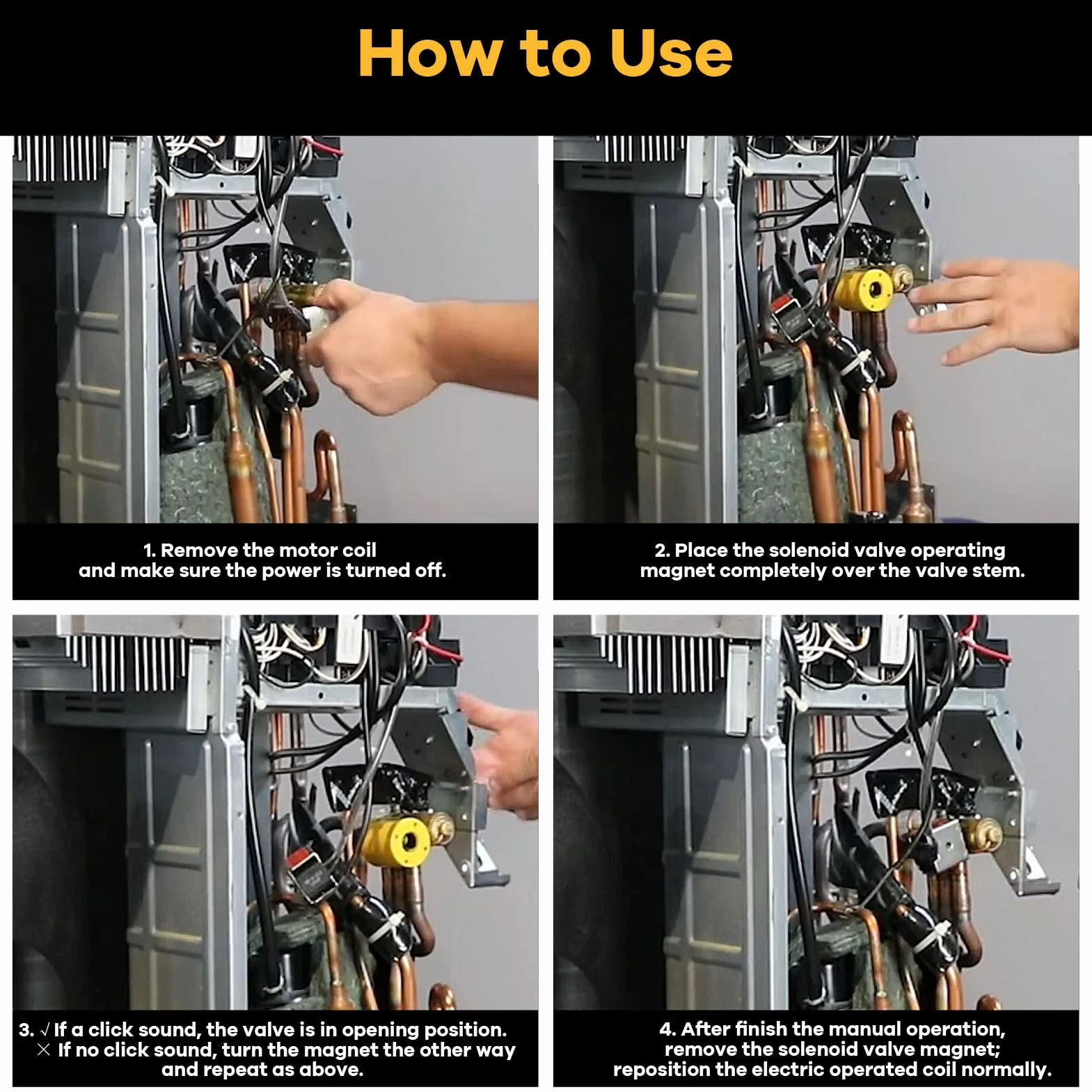 How to Use

1. Remove the motor coil and make sure the power is turned off.

2. Place the solenoid valve operating magnet completely over the valve stem.

3. √ If a click sound, the valve is in opening position.
× If no click sound, turn the magnet the other way and repeat as above.

4. After finish the manual operation, remove the solenoid valve magnet; reposition the electric operated coil normally.