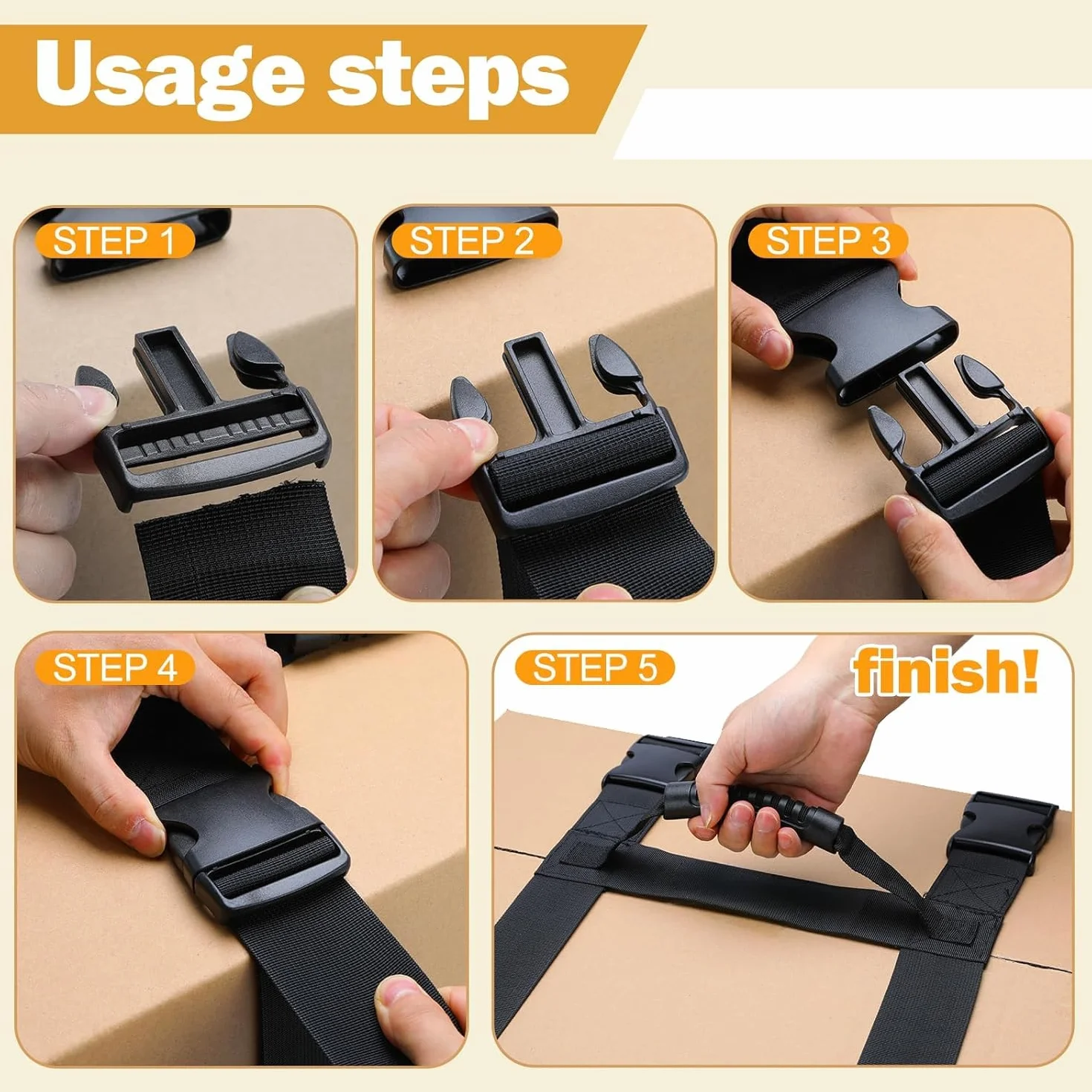 Usage steps

STEP 1

STEP 2

STEP 3

STEP 4

STEP 5

finish!