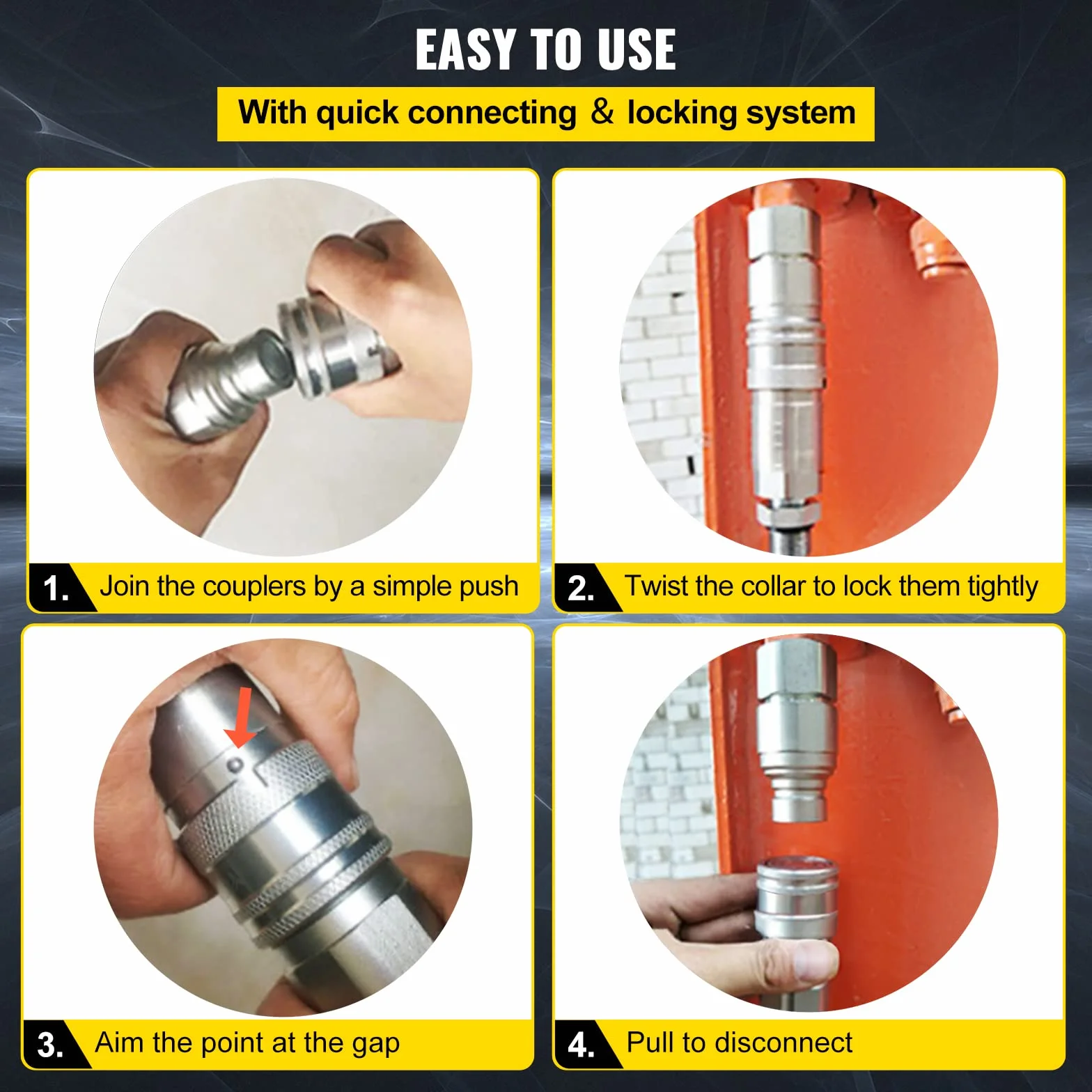 EASY TO USE

With quick connecting & locking system

1. Join the couplers by a simple push

2. Twist the collar to lock them tightly

3. Aim the point at the gap

4. Pull to disconnect