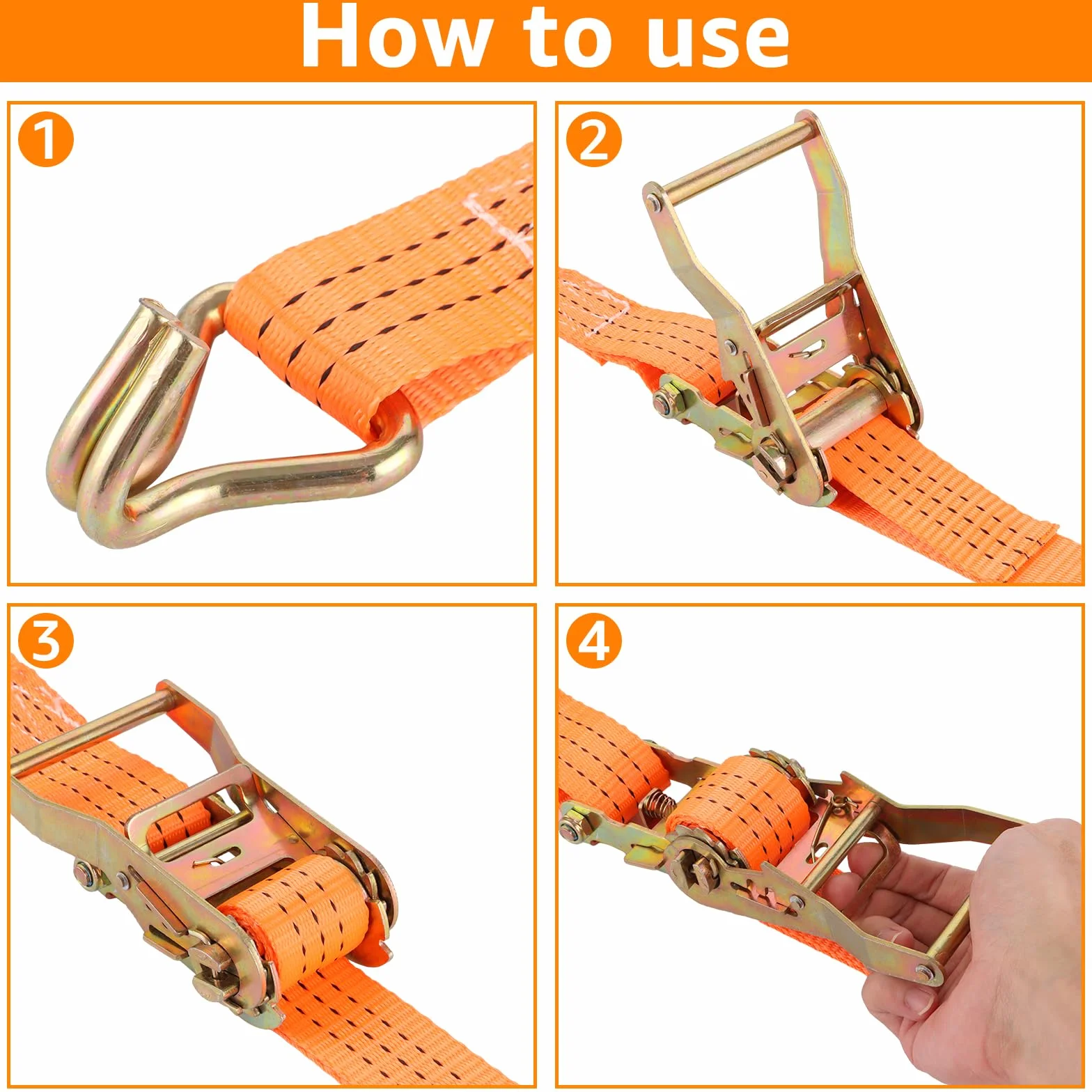 How to use

1

2

3

4