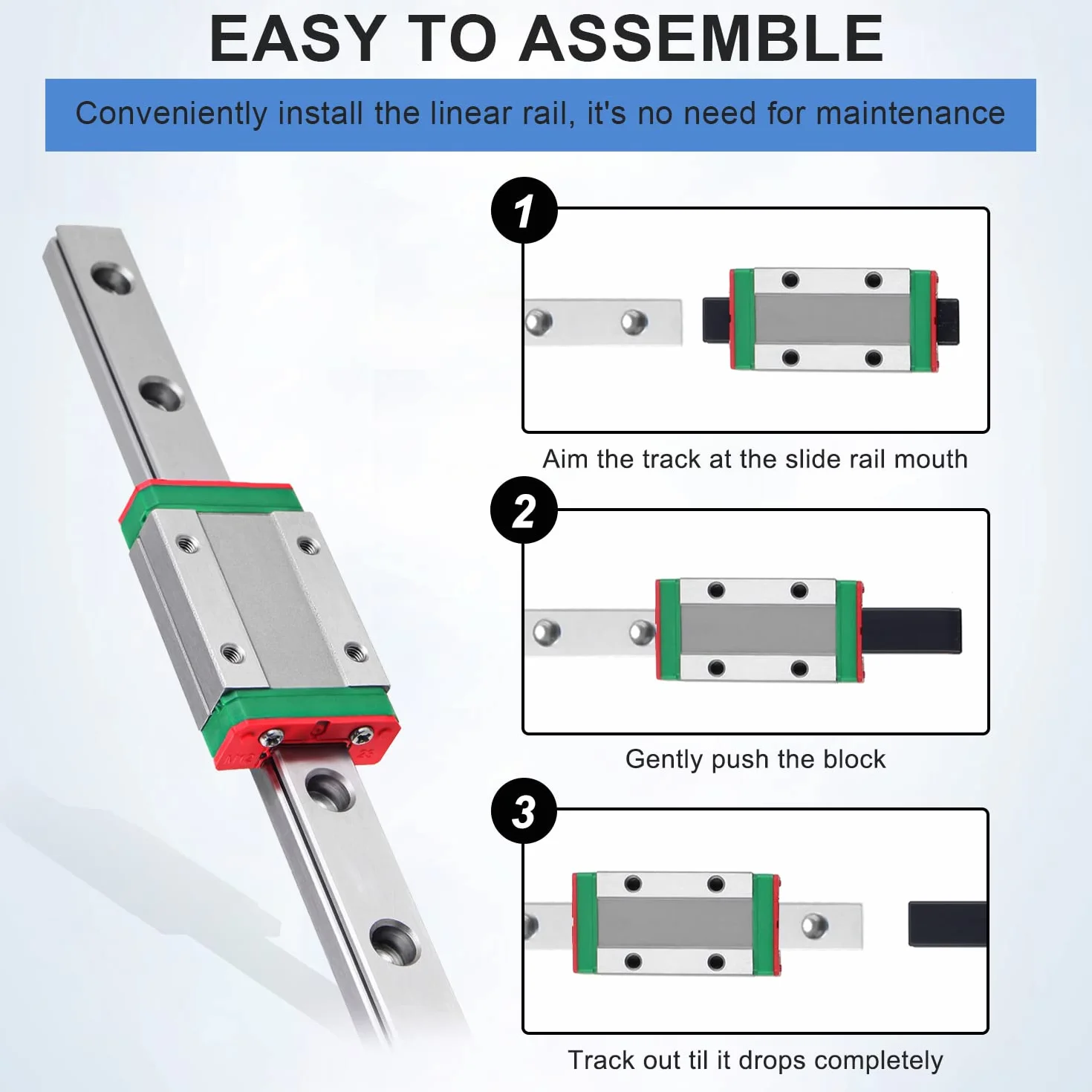 EASY TO ASSEMBLE

Conveniently install the linear rail, it's no need for maintenance

1

Aim the track at the slide rail mouth

2

Gently push the block

3

Track out til it drops completely