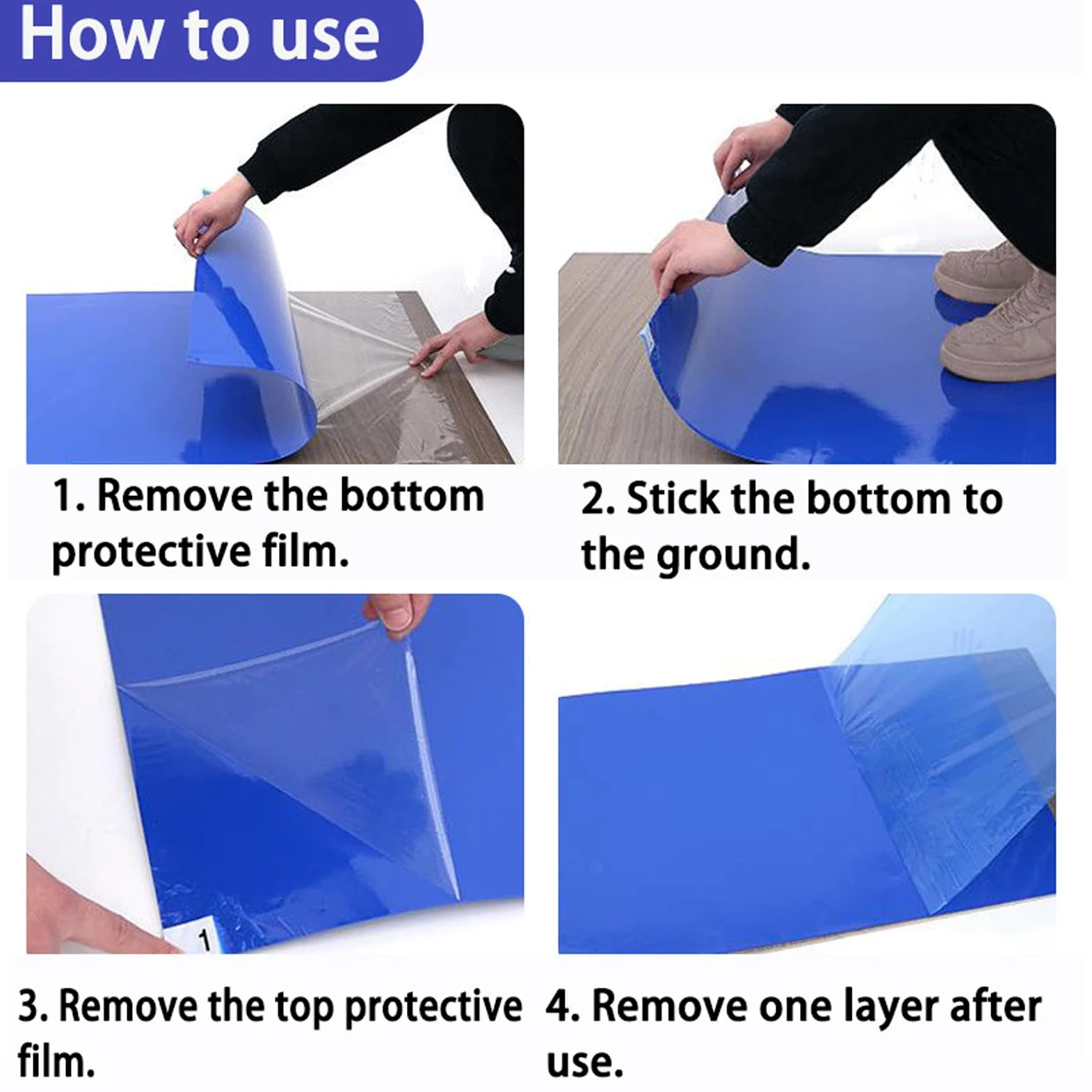 How to use

1. Remove the bottom protective film.

2. Stick the bottom to the ground.

1

3. Remove the top protective film.

4. Remove one layer after use.