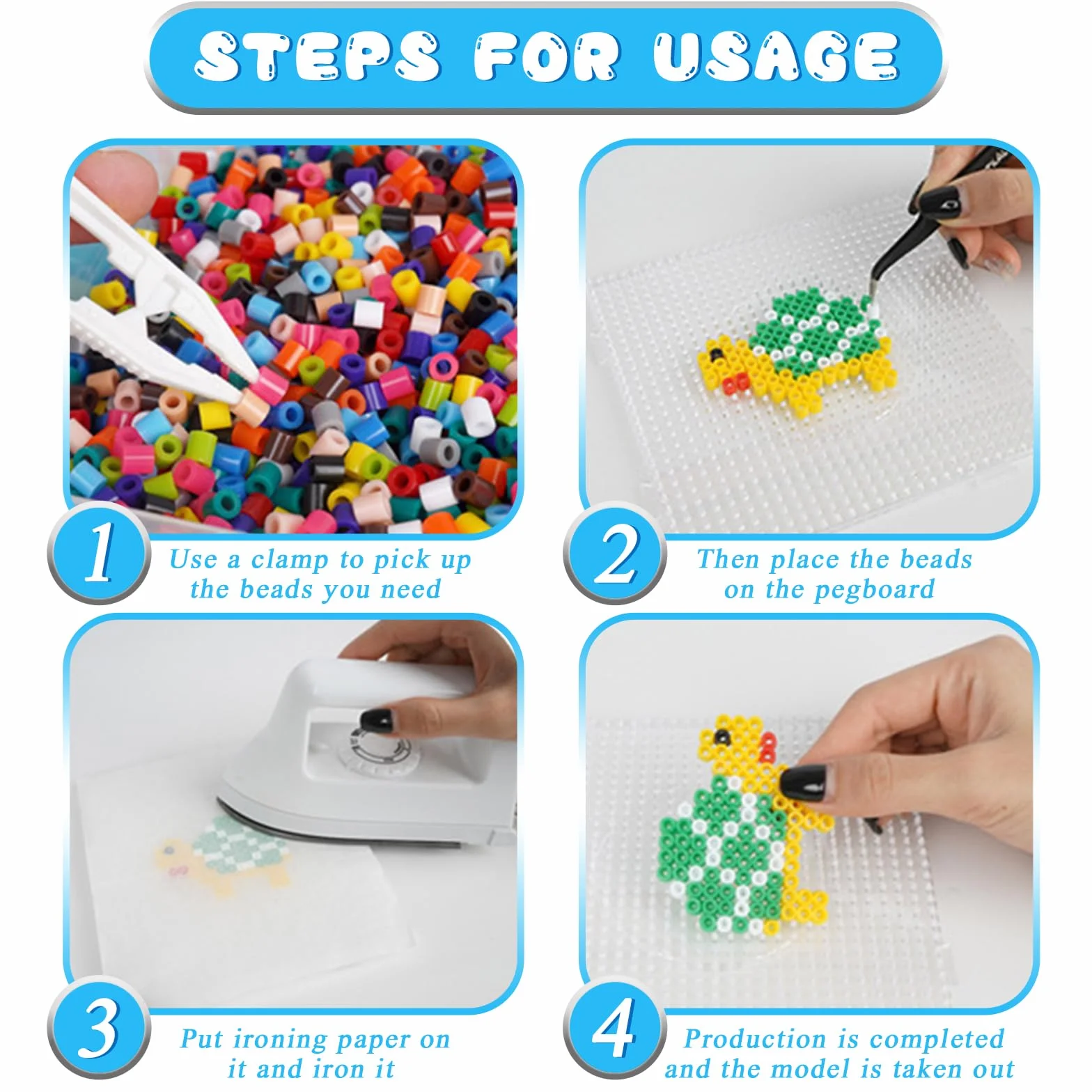 STEPS FOR USAGE

1
Use a clamp to pick up the beads you need

2
Then place the beads on the pegboard

3
Put ironing paper on it and iron it

4
Production is completed and the model is taken out