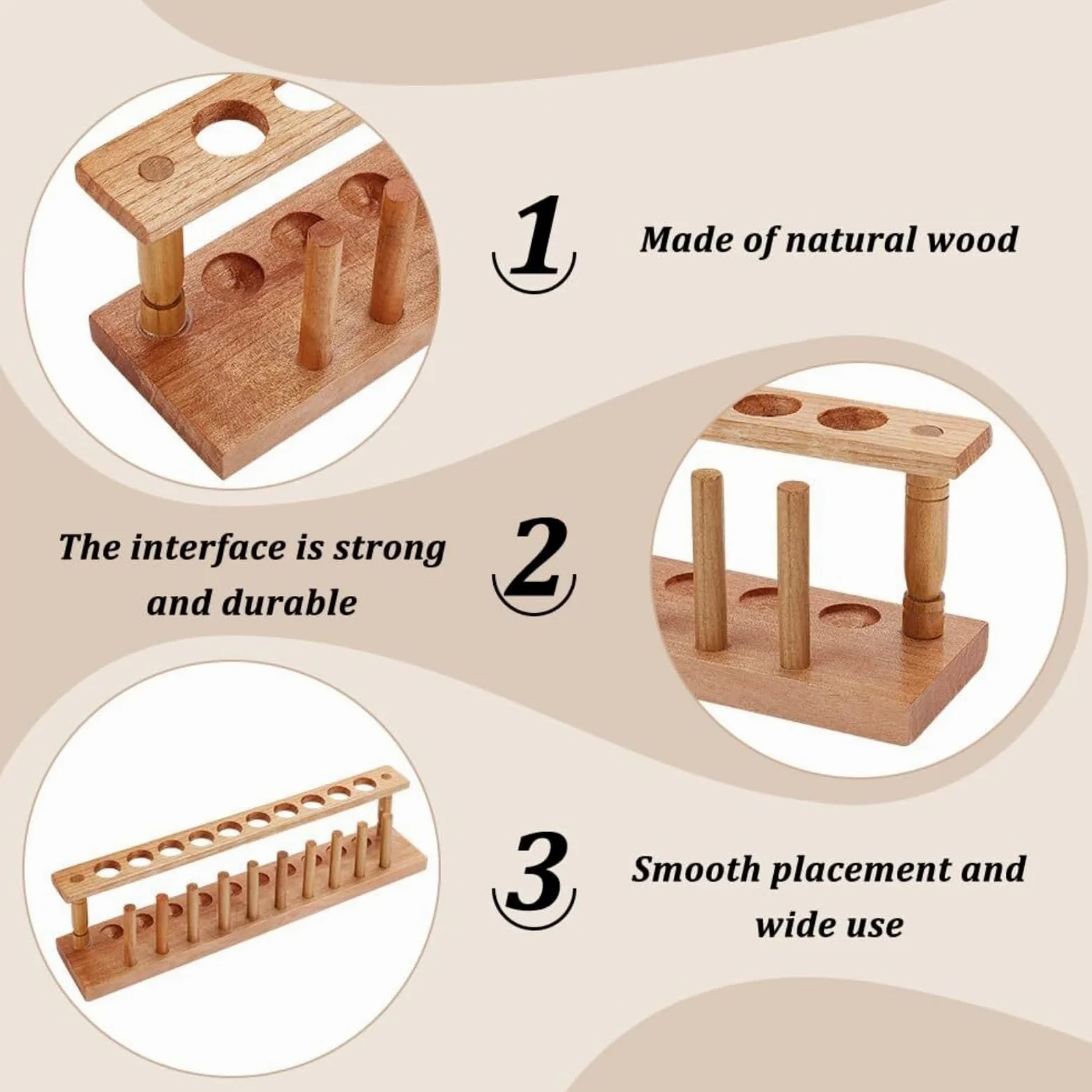 1

Made of natural wood

The interface is strong and durable

2

3

Smooth placement and wide use