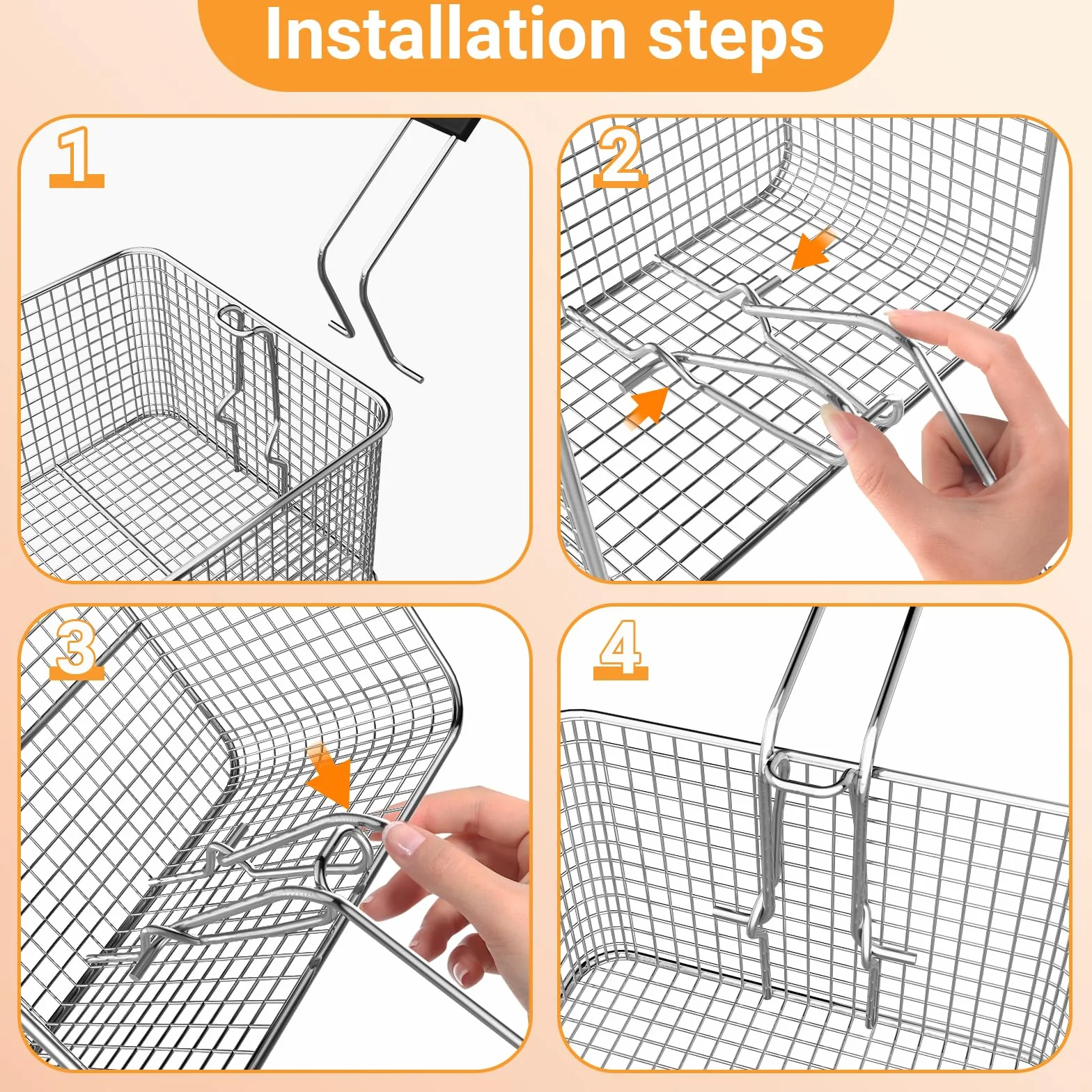 Installation steps

1

2

3

4