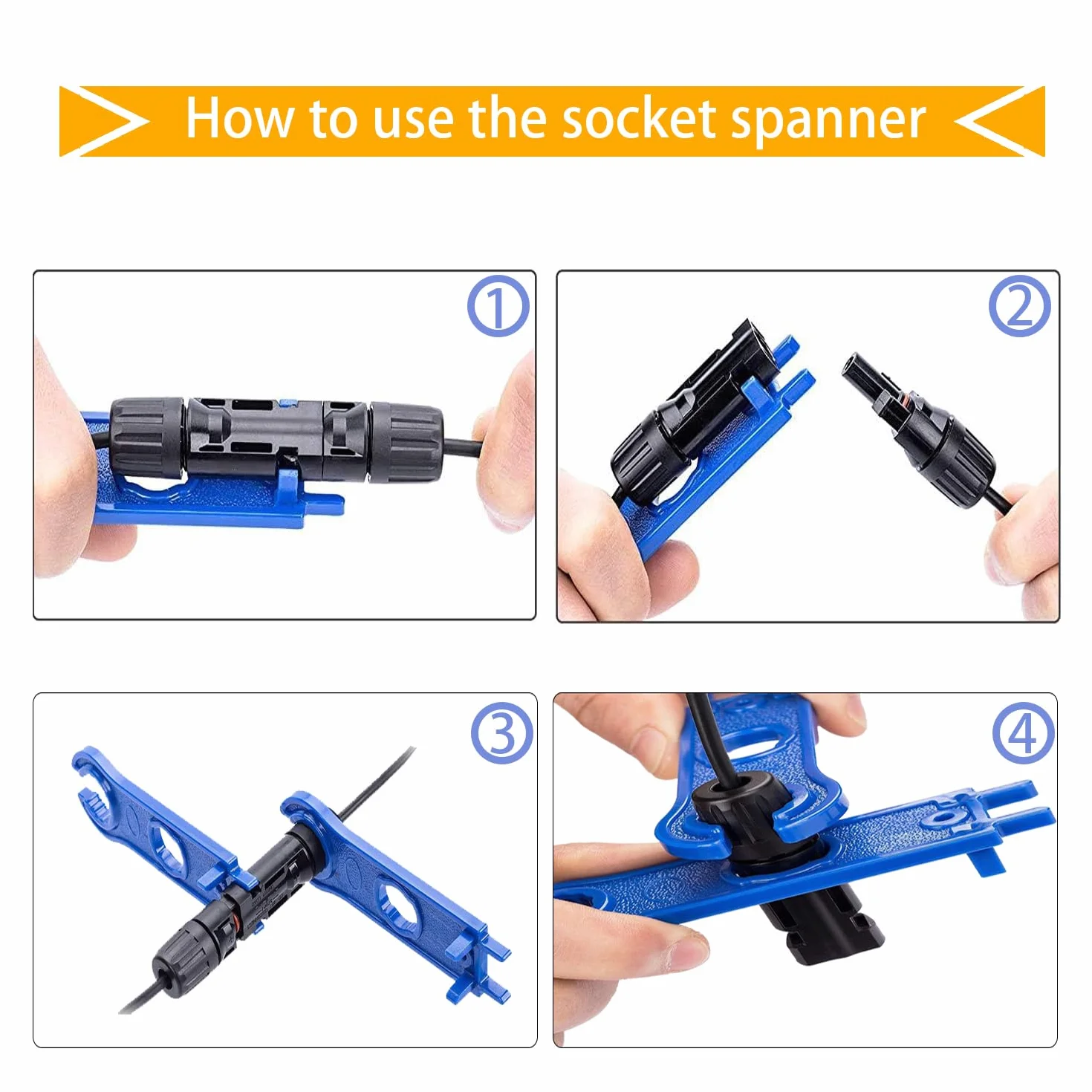 How to use the socket spanner

①

②

③

④