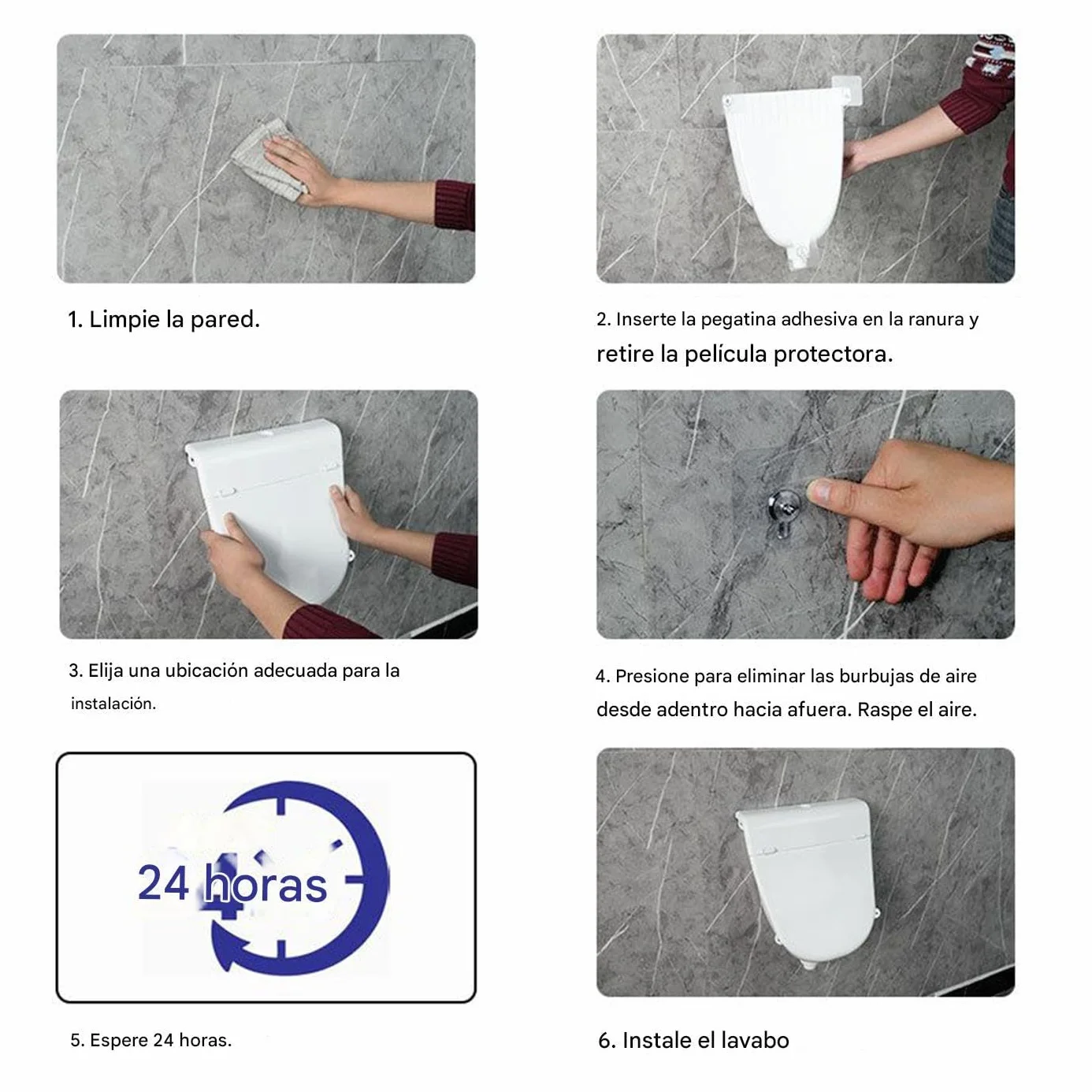 1. Limpie la pared.

2. Inserte la pegatina adhesiva en la ranura y retire la película protectora.

3. Elija una ubicación adecuada para la instalación.

4. Presione para eliminar las burbujas de aire desde adentro hacia afuera. Raspe el aire.

24 horas

5. Espere 24 horas.

6. Instale el lavabo