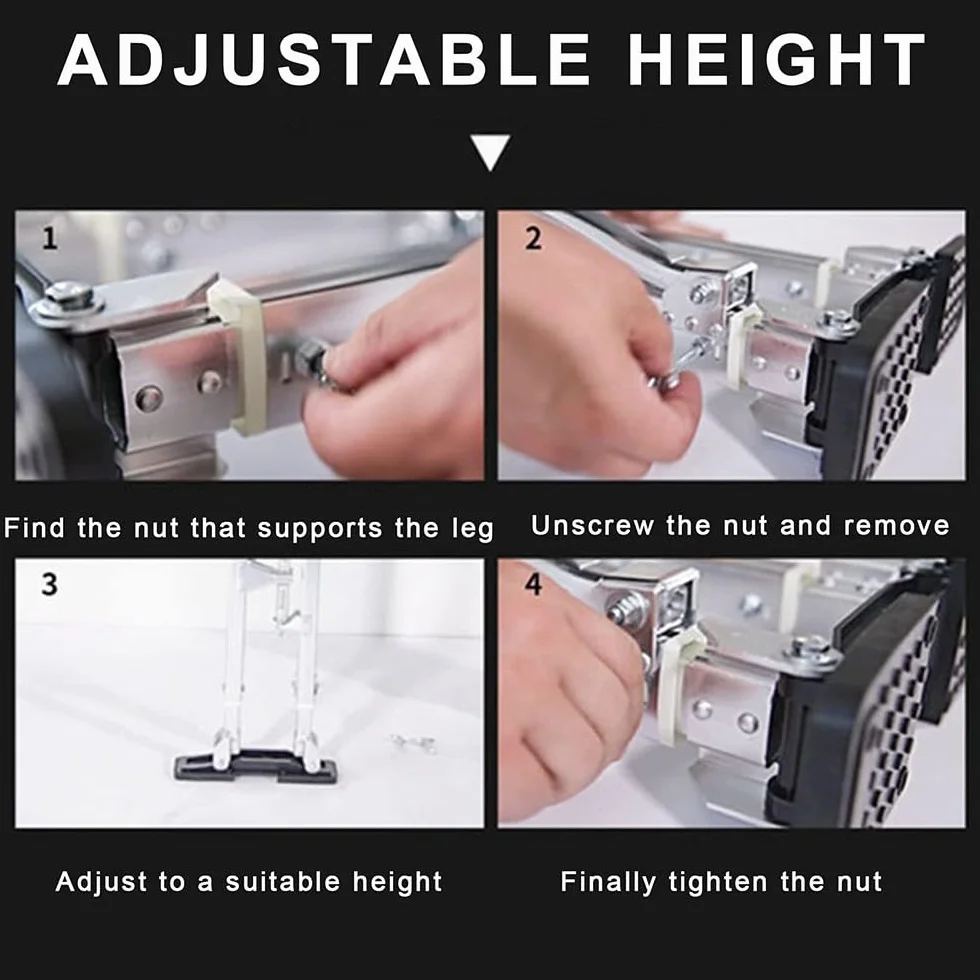 ADJUSTABLE HEIGHT

1

Find the nut that supports the leg

2

Unscrew the nut and remove

3

Adjust to a suitable height

4

Finally tighten the nut