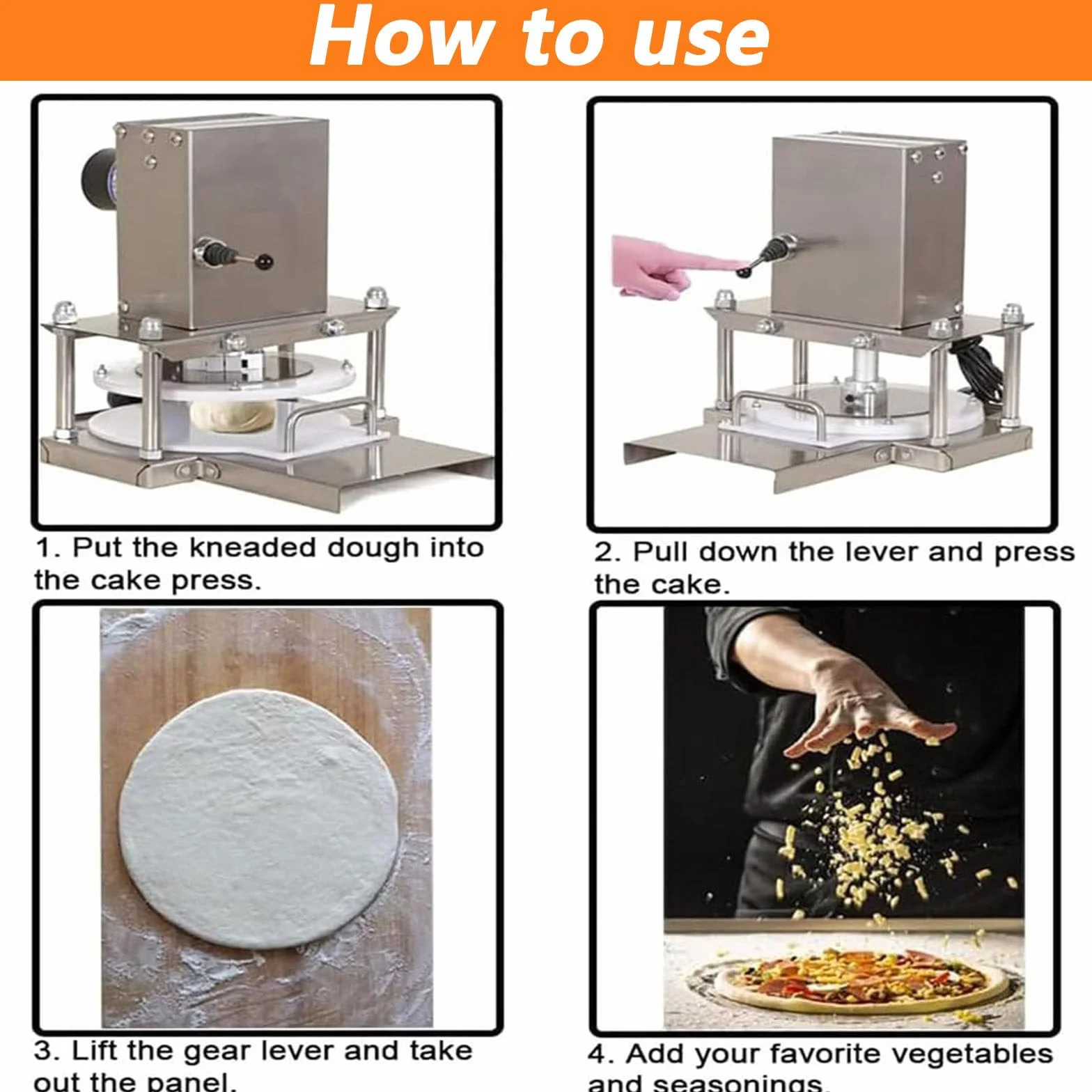 How to use

1. Put the kneaded dough into the cake press.

2. Pull down the lever and press the cake.

3. Lift the gear lever and take out the panel.

4. Add your favorite vegetables and seasonings.