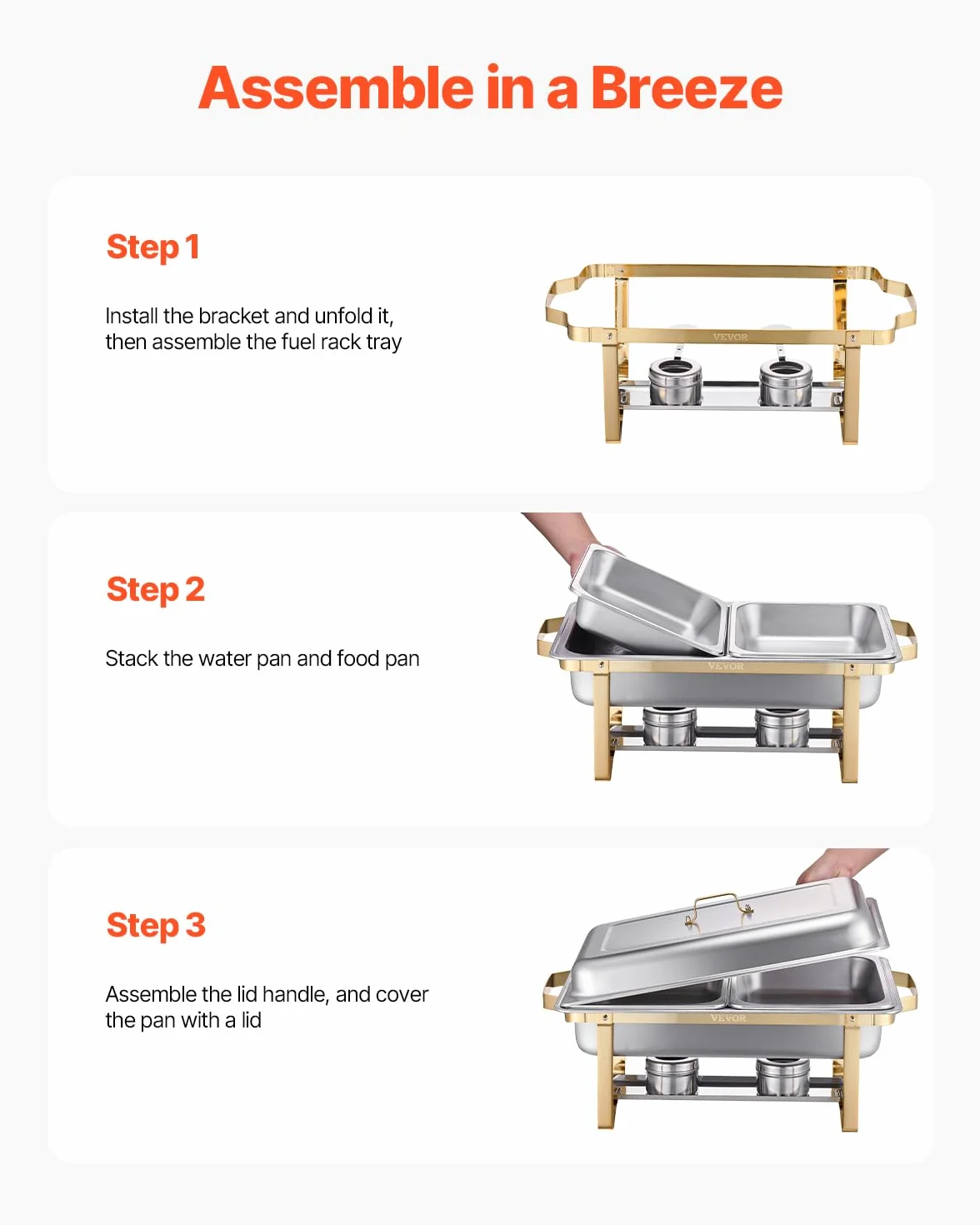 Assemble in a Breeze

Step 1

Install the bracket and unfold it, then assemble the fuel rack tray

VEVOR

Step 2

Stack the water pan and food pan

VEVOR

Step 3

Assemble the lid handle, and cover the pan with a lid

VEVOR