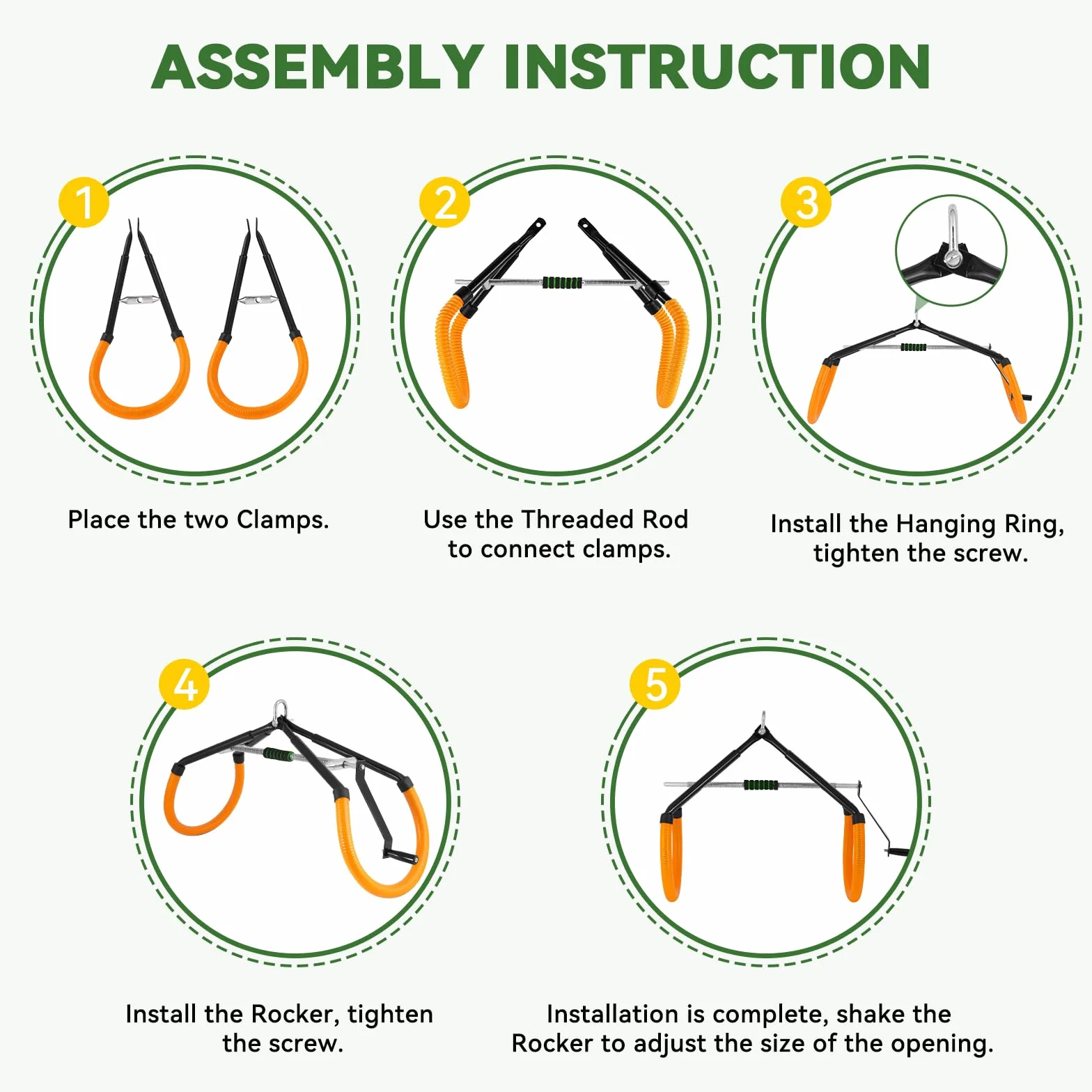 ASSEMBLY INSTRUCTION

1

Place the two Clamps.

2

Use the Threaded Rod to connect clamps.

3

Install the Hanging Ring, tighten the screw.

4

Install the Rocker, tighten the screw.

5

Installation is complete, shake the Rocker to adjust the size of the opening.