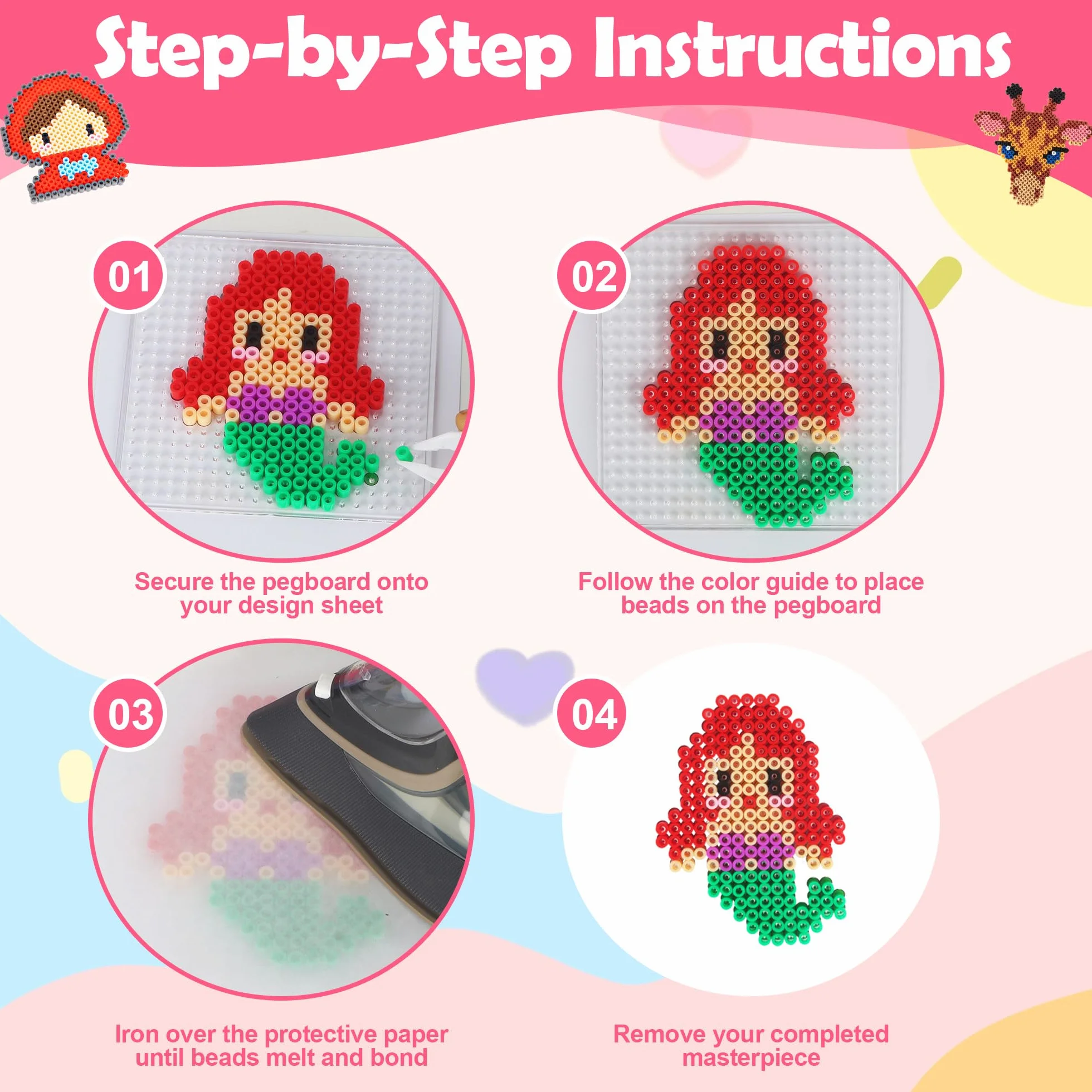 Step-by-Step Instructions

01

Secure the pegboard onto your design sheet

02

Follow the color guide to place beads on the pegboard

03

Iron over the protective paper until beads melt and bond

04

Remove your completed masterpiece