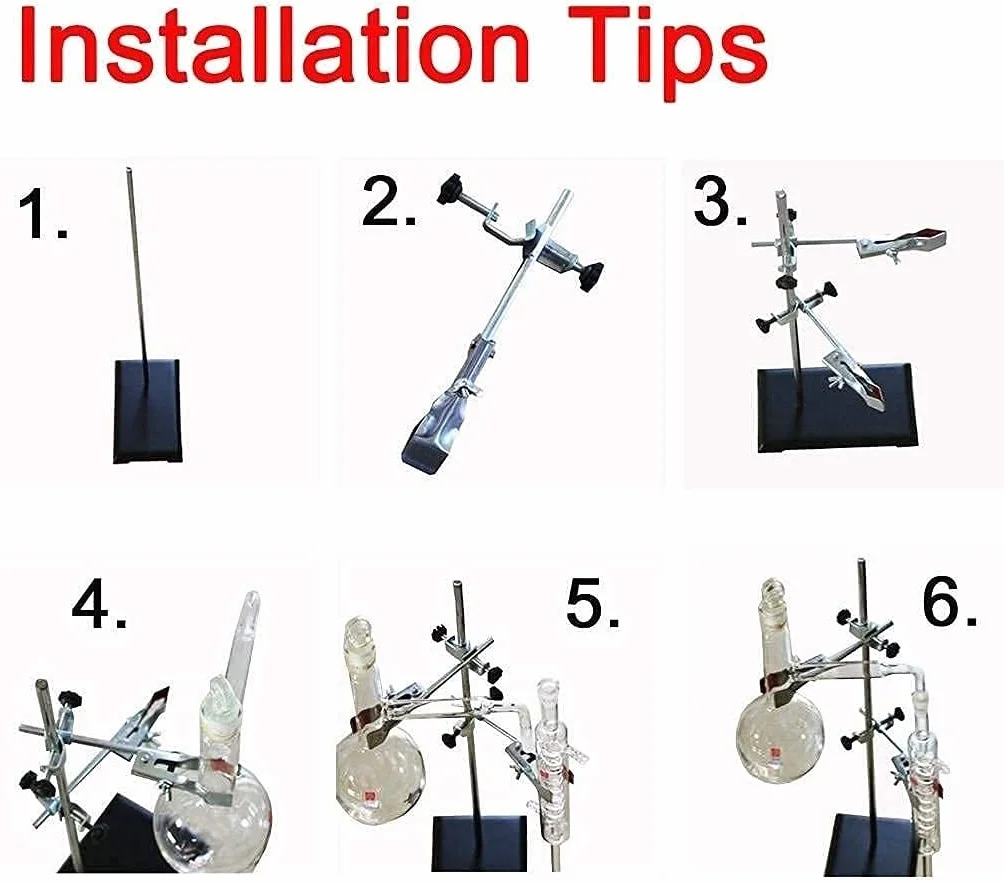 Installation Tips

1.

2.

3.

4.

5.

6.