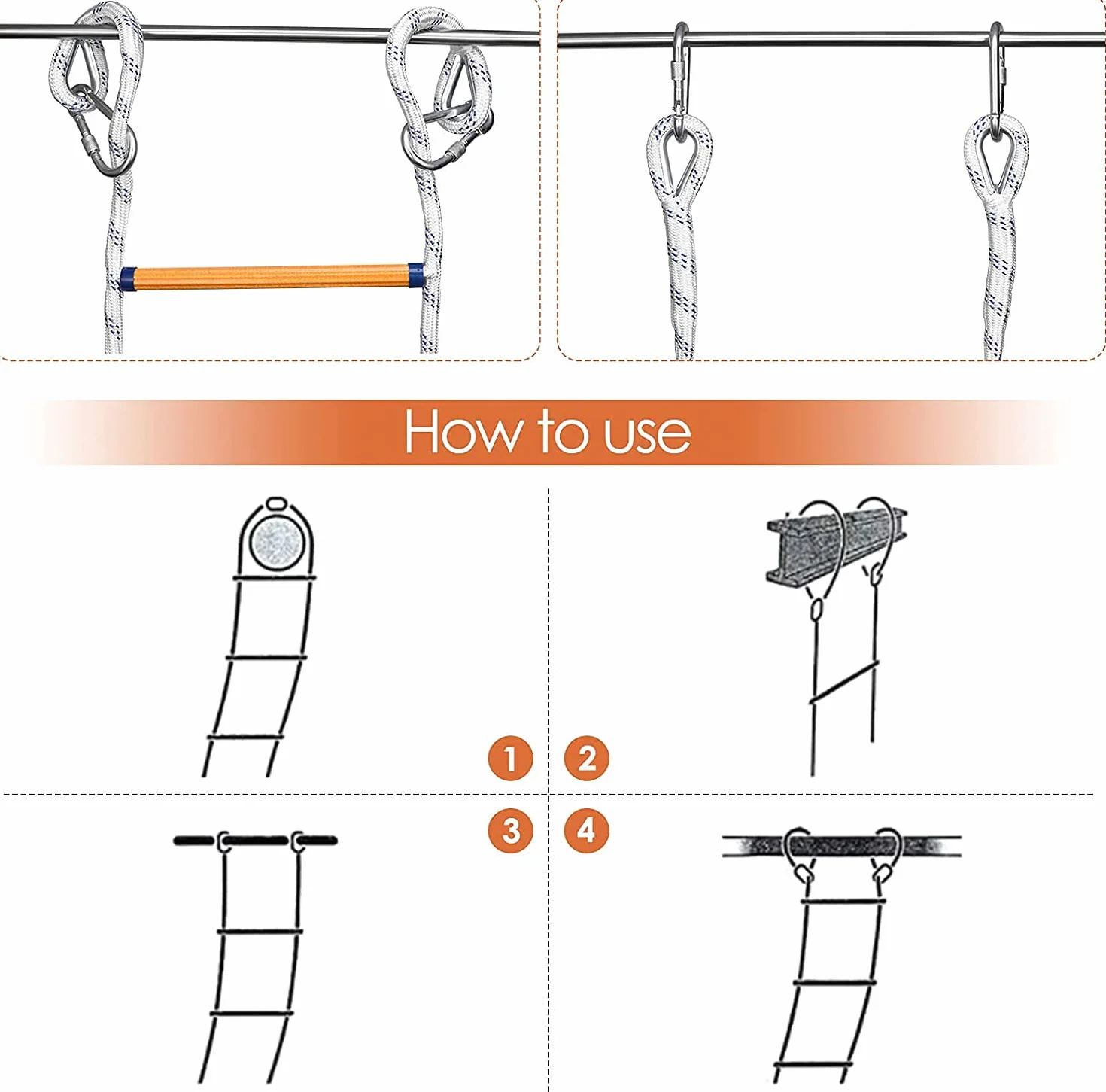 How to use

1

2

3

4