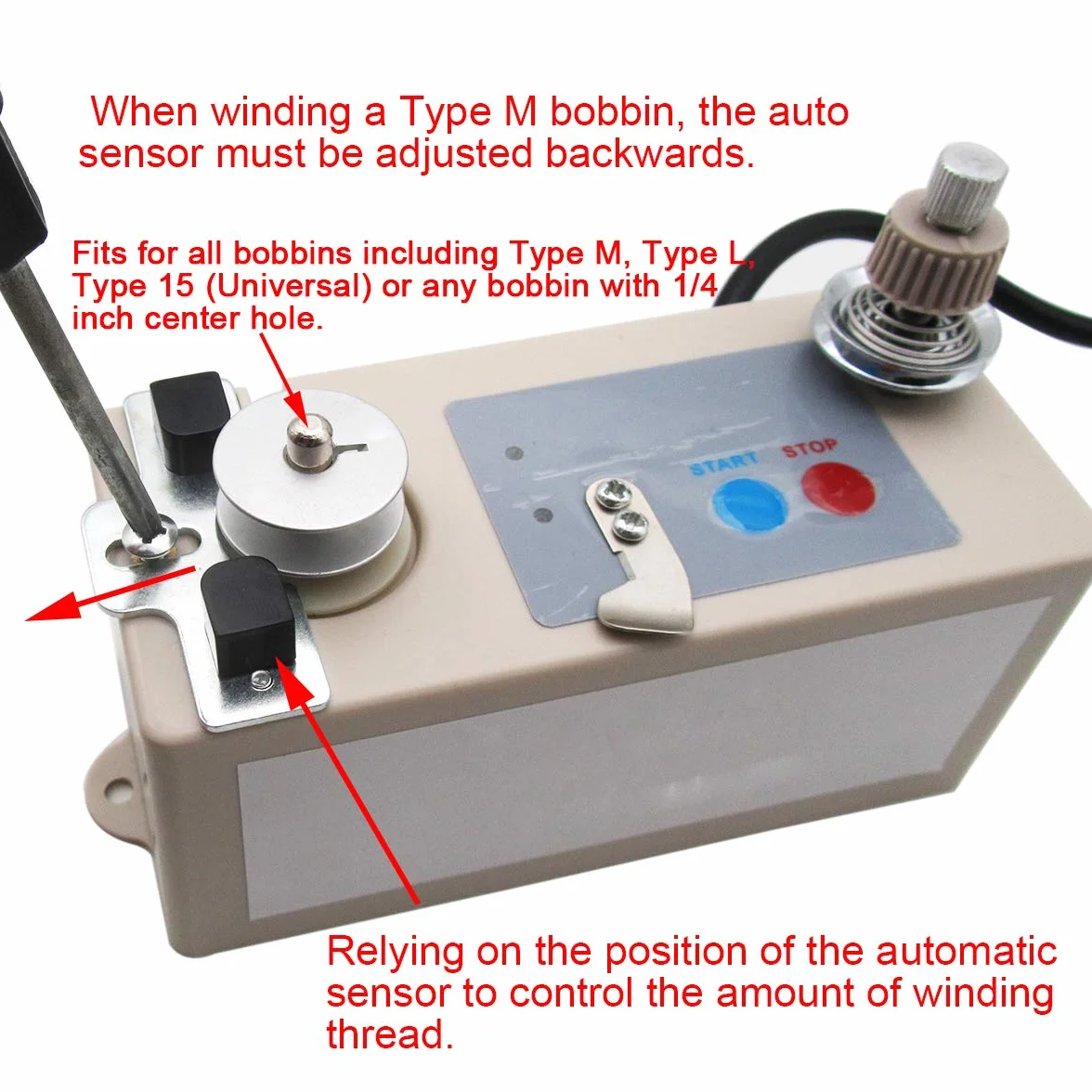 When winding a Type M bobbin, the auto sensor must be adjusted backwards.

Fits for all bobbins including Type M, Type L, Type 15 (Universal) or any bobbin with 1/4 inch center hole.

START

STOP

Relying on the position of the automatic sensor to control the amount of winding thread.