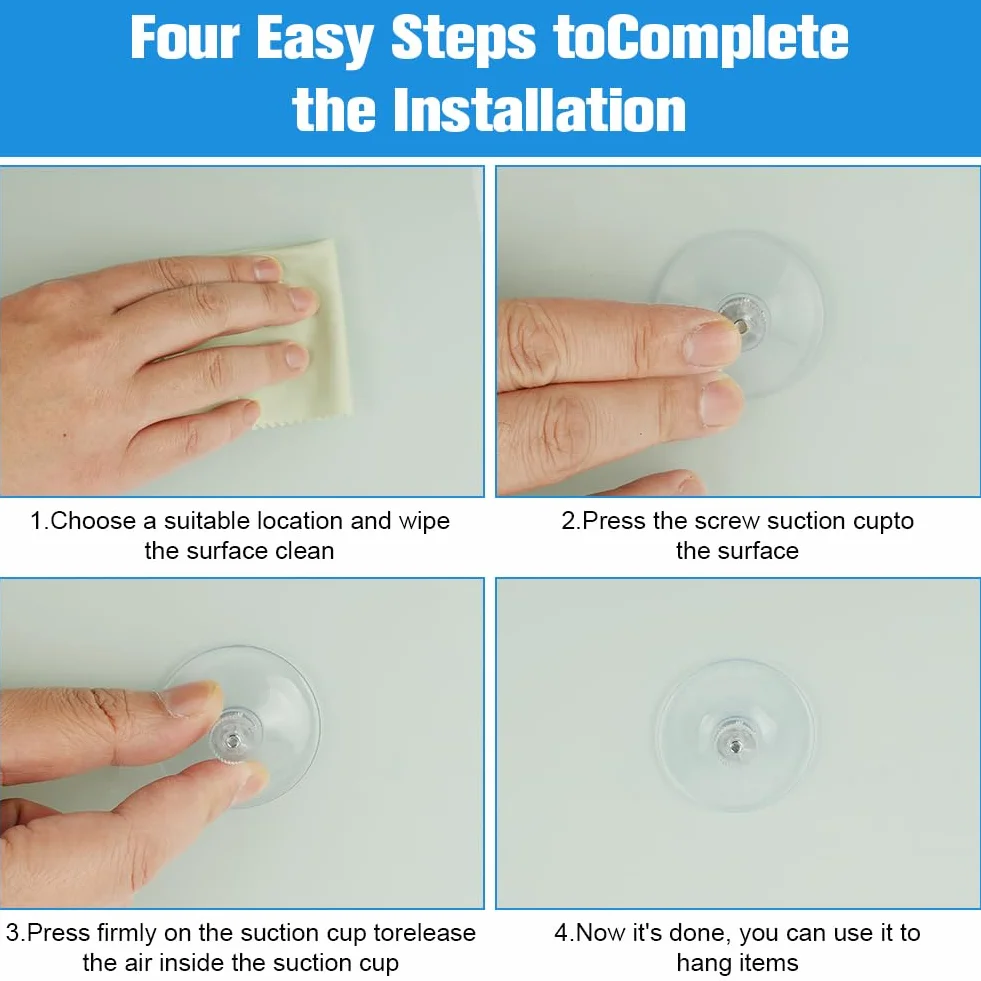 Four Easy Steps toComplete the Installation

1.Choose a suitable location and wipe the surface clean

2.Press the screw suction cupto the surface

3.Press firmly on the suction cup torelease the air inside the suction cup

4.Now it's done, you can use it to hang items