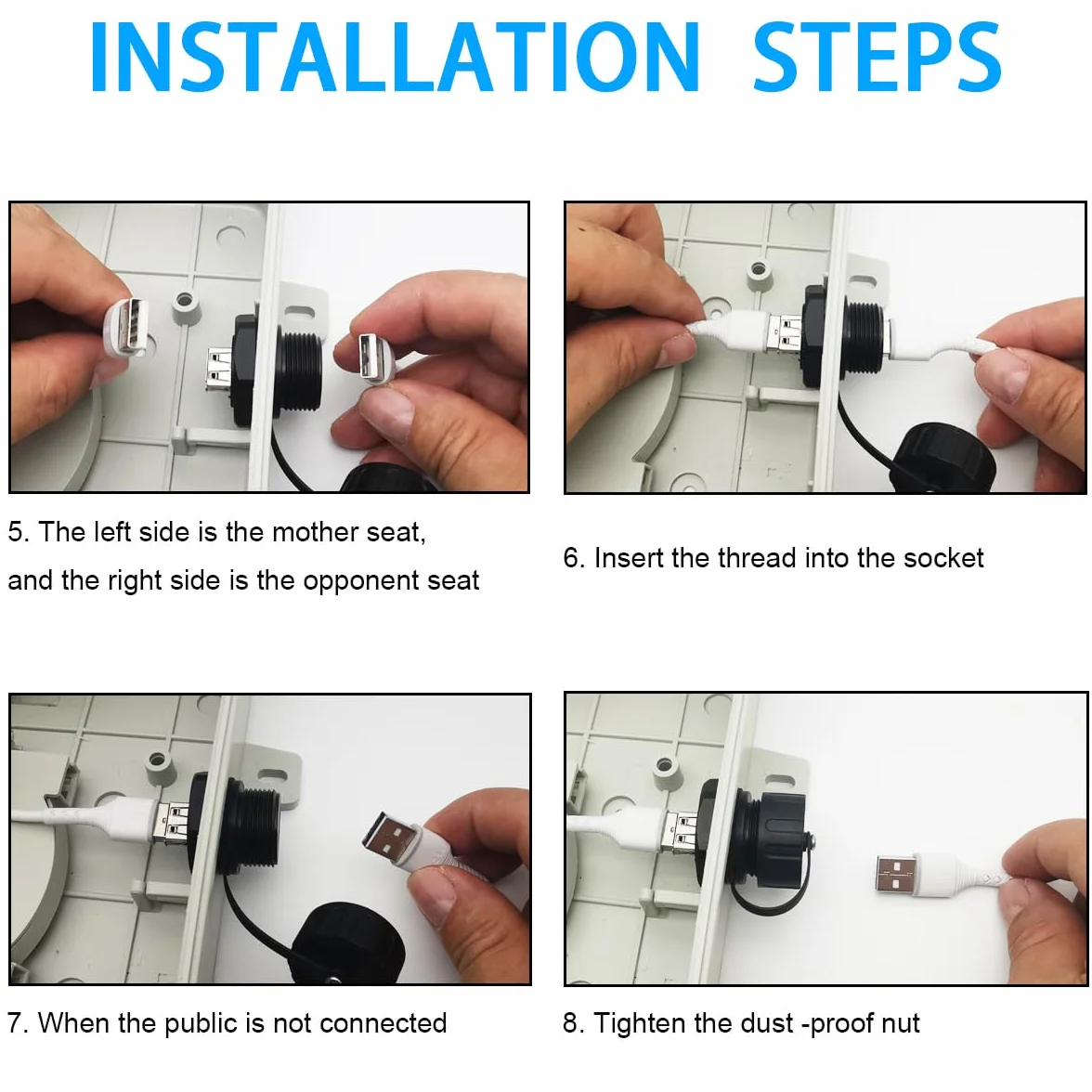 INSTALLATION STEPS

5. The left side is the mother seat, and the right side is the opponent seat

6. Insert the thread into the socket

7. When the public is not connected

8. Tighten the dust -proof nut